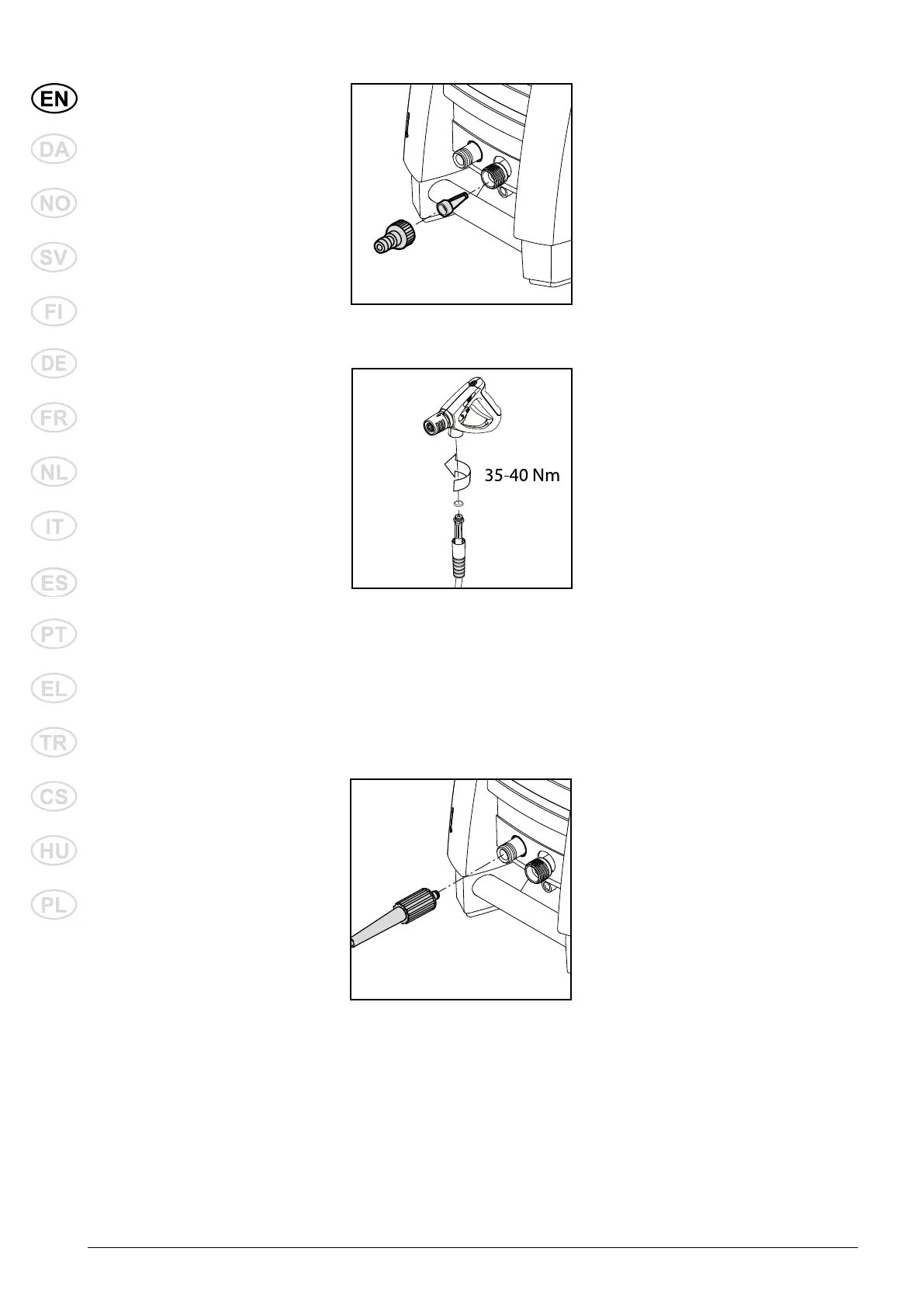 EN
DA
NO
SV
FI
DE
FR
NL
IT
ES
PT
EL
TR
CS
HU
PL

35-40 Nm