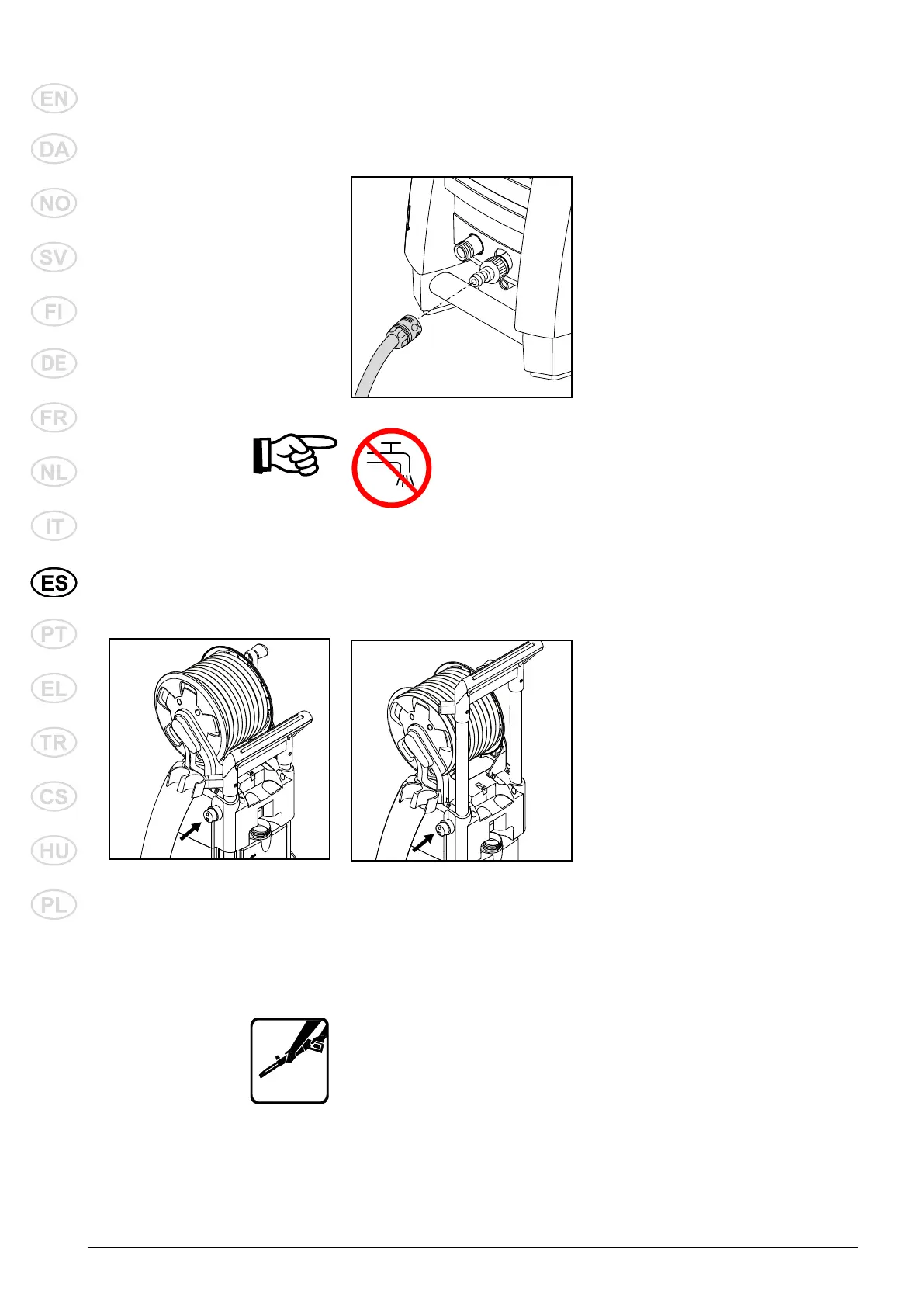 EN
DA
NO
SV
FI
DE
FR
NL
IT
ES
PT
EL
TR
CS
HU
PL