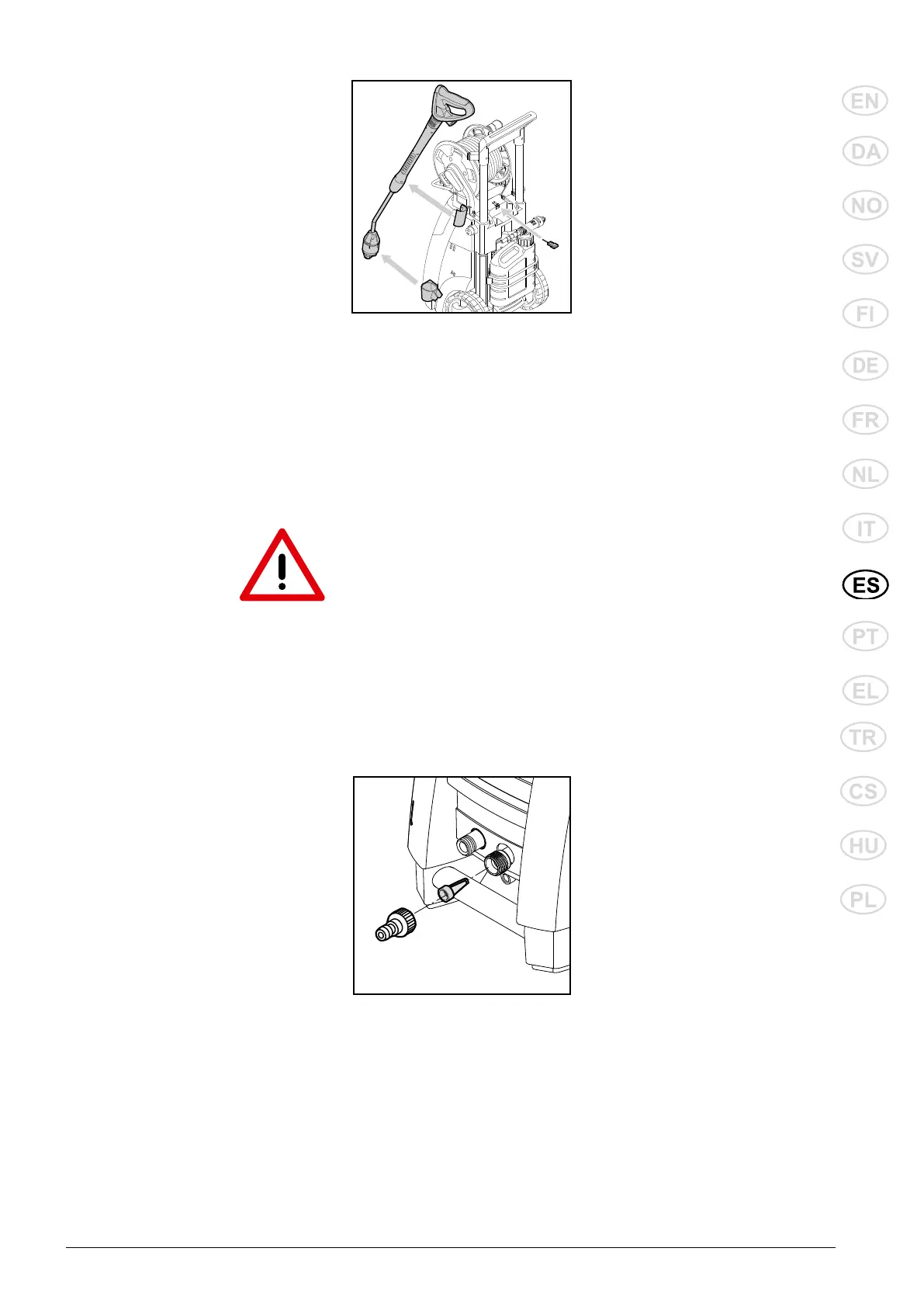 EN
DA
NO
SV
FI
DE
FR
NL
IT
ES
PT
EL
TR
CS
HU
PL