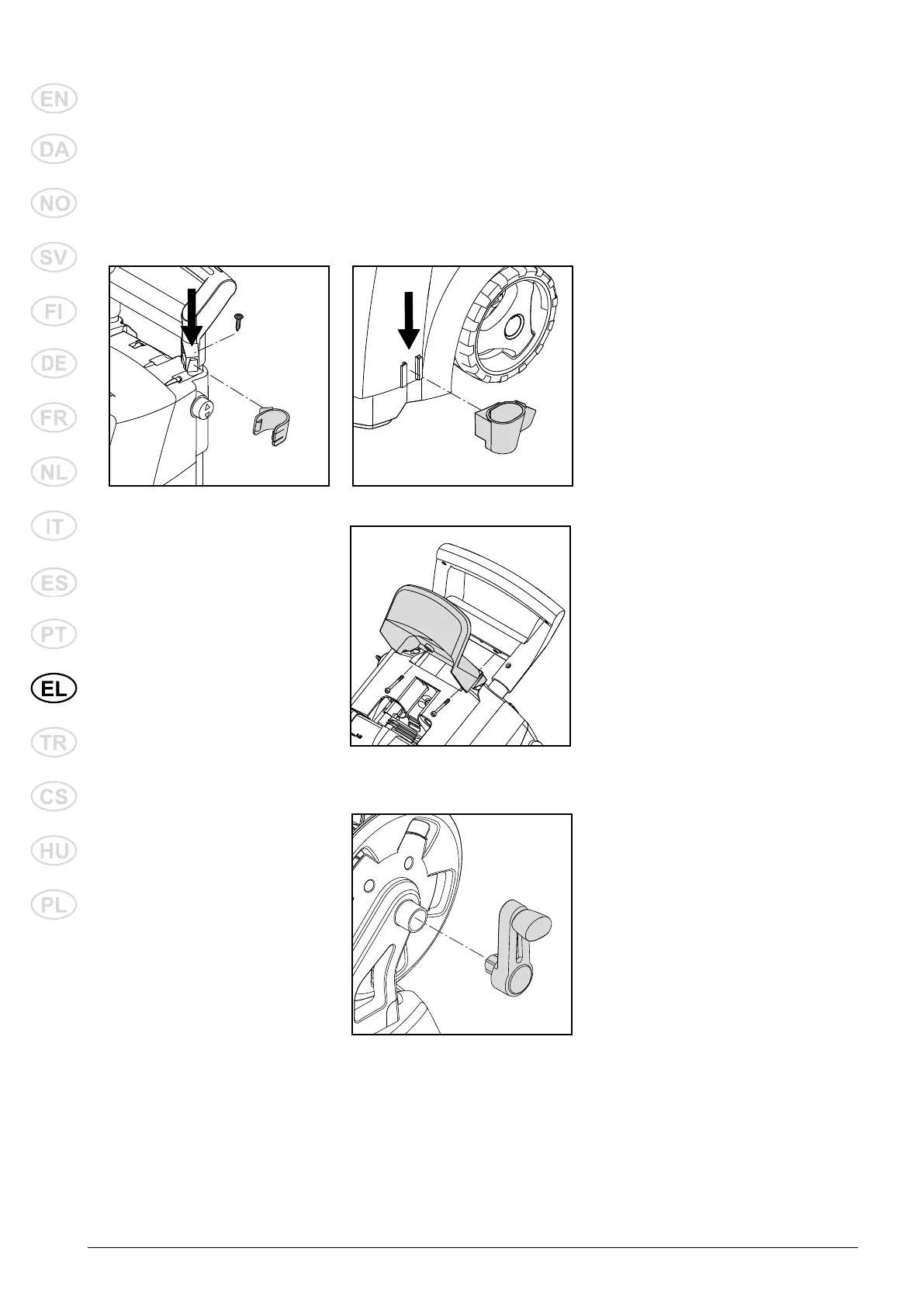 EN
DA
NO
SV
FI
DE
FR
NL
IT
ES
PT
EL
TR
CS
HU
PL