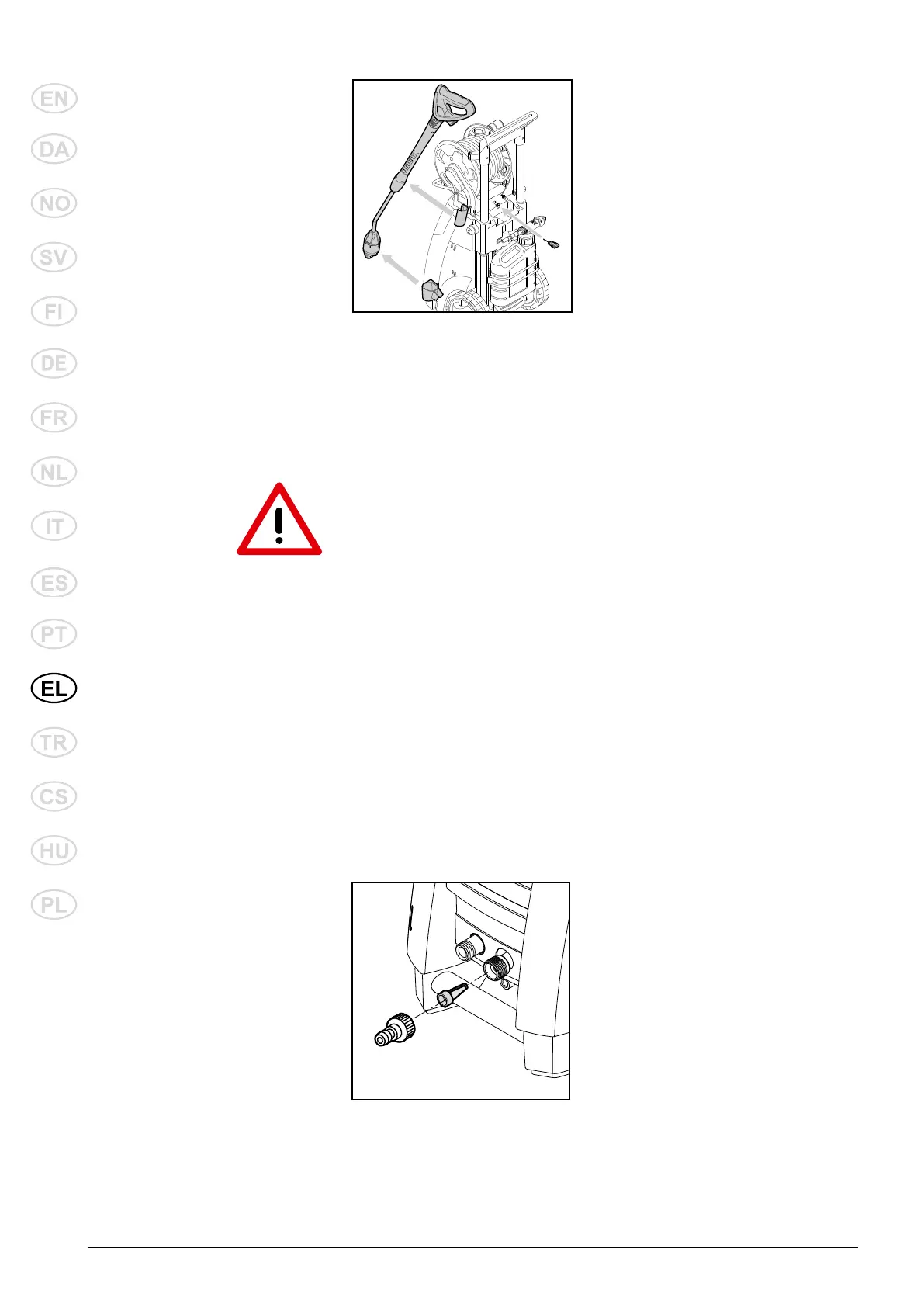 EN
DA
NO
SV
FI
DE
FR
NL
IT
ES
PT
EL
TR
CS
HU
PL