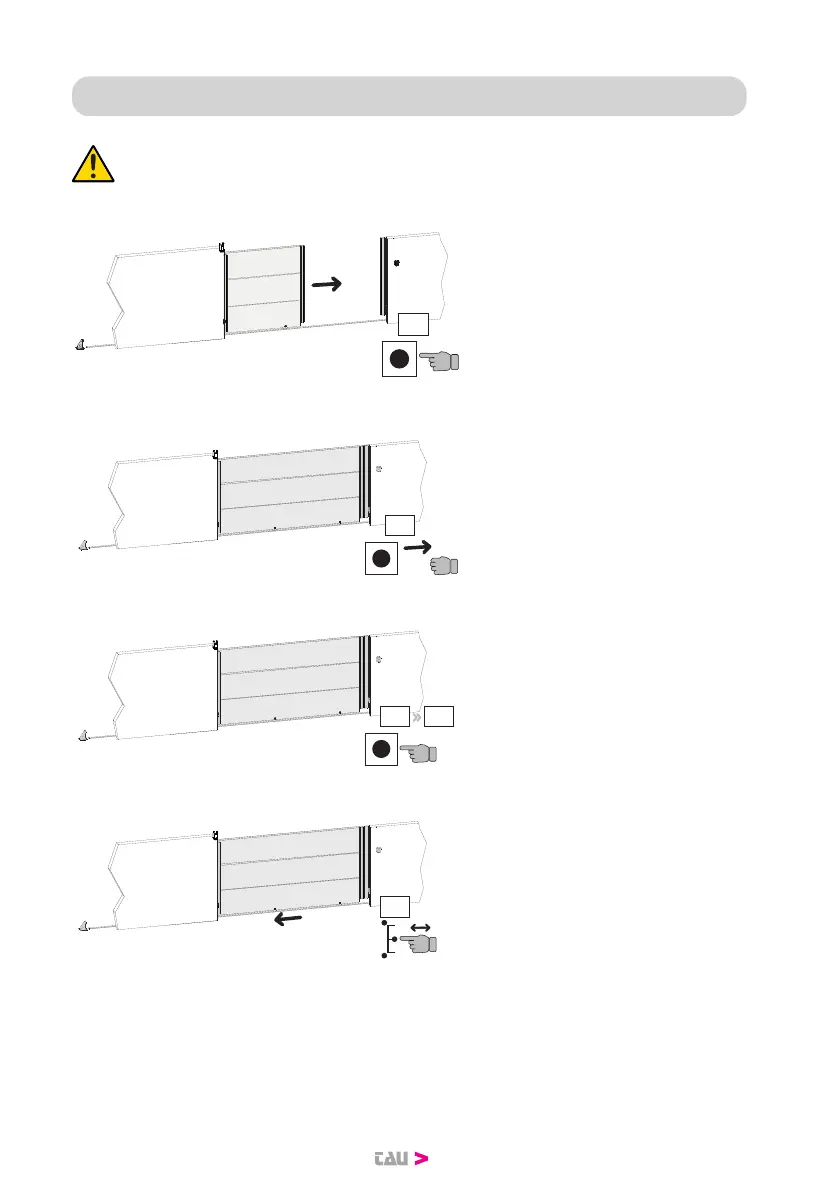 tau >