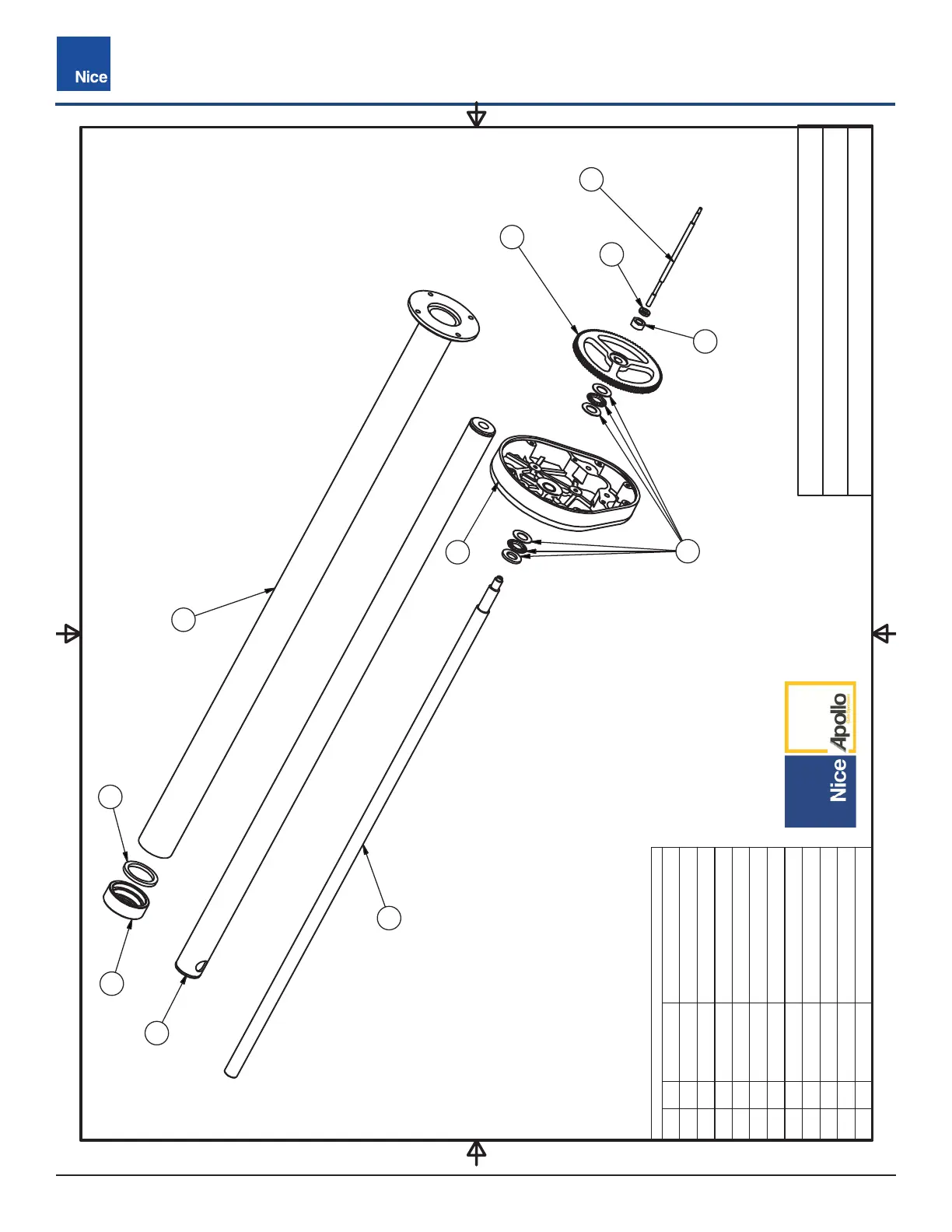 Nice

Nice Apollo