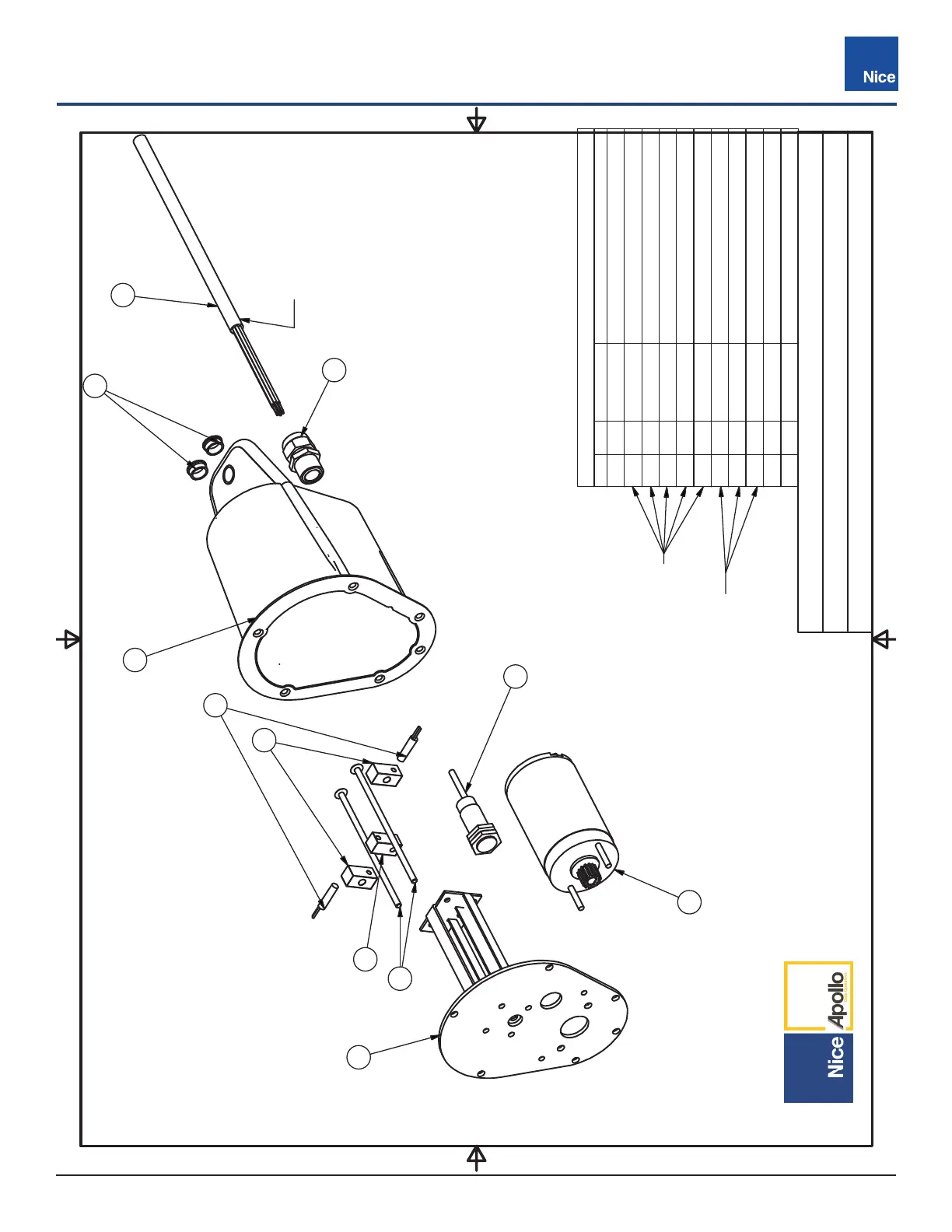 Nice

Nice Apollo