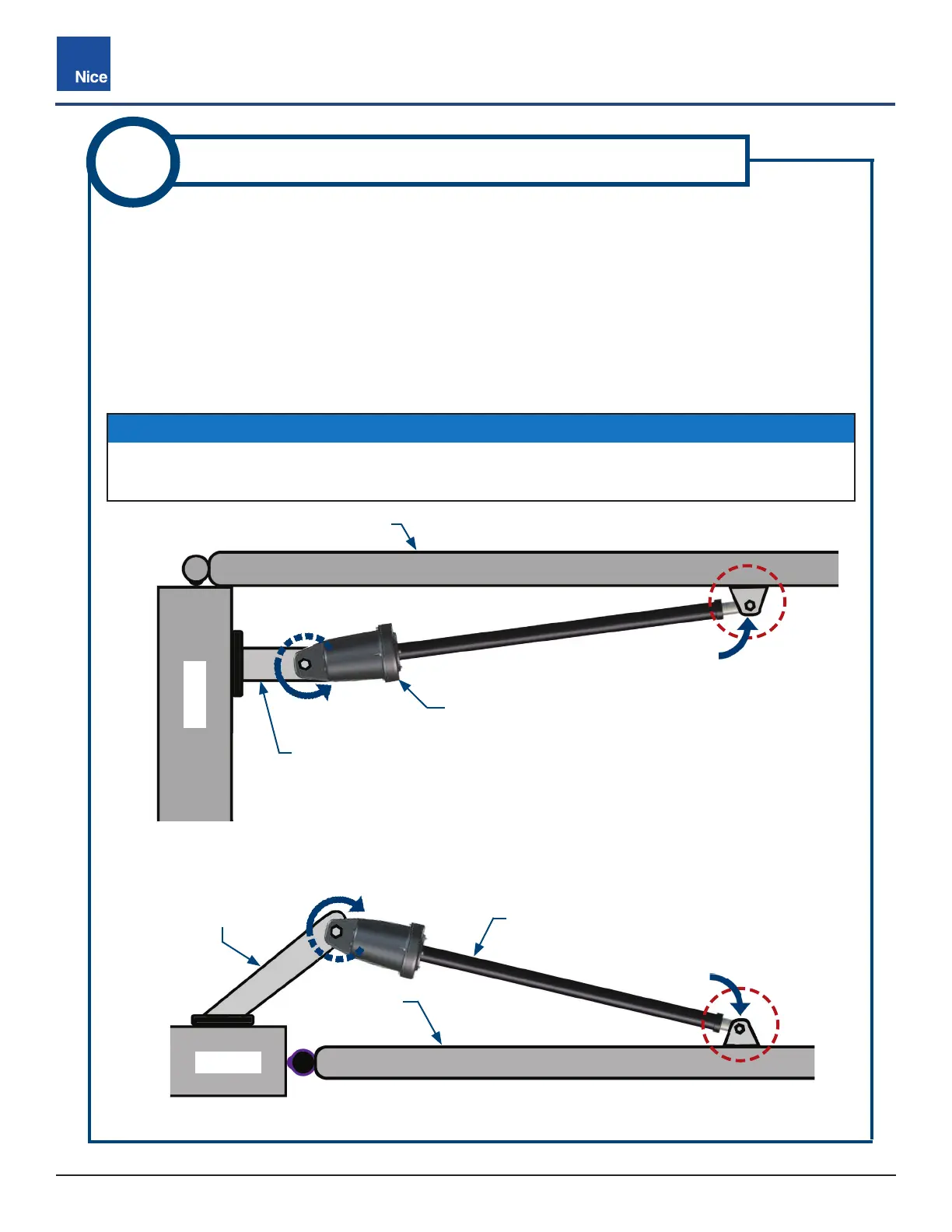 Nice