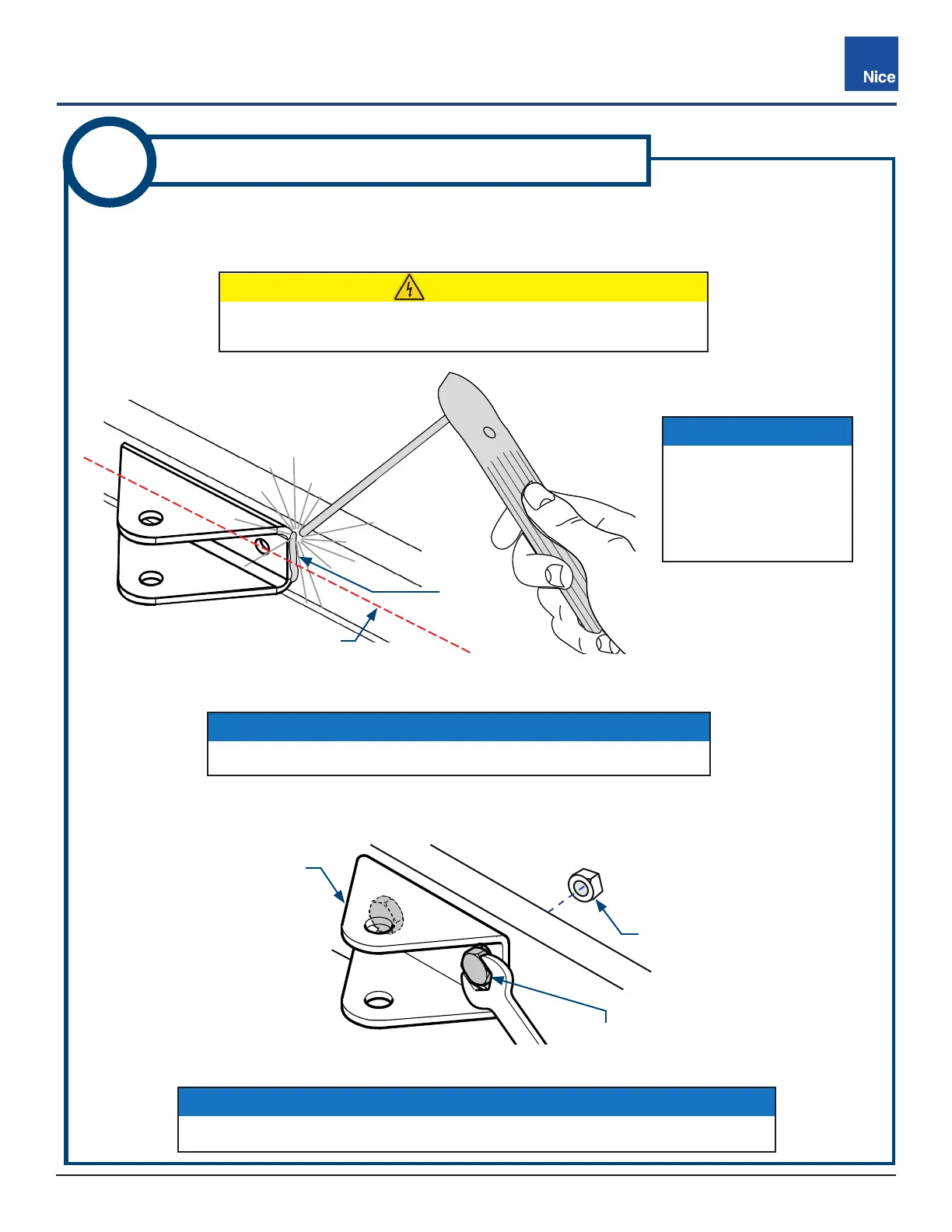 Nice