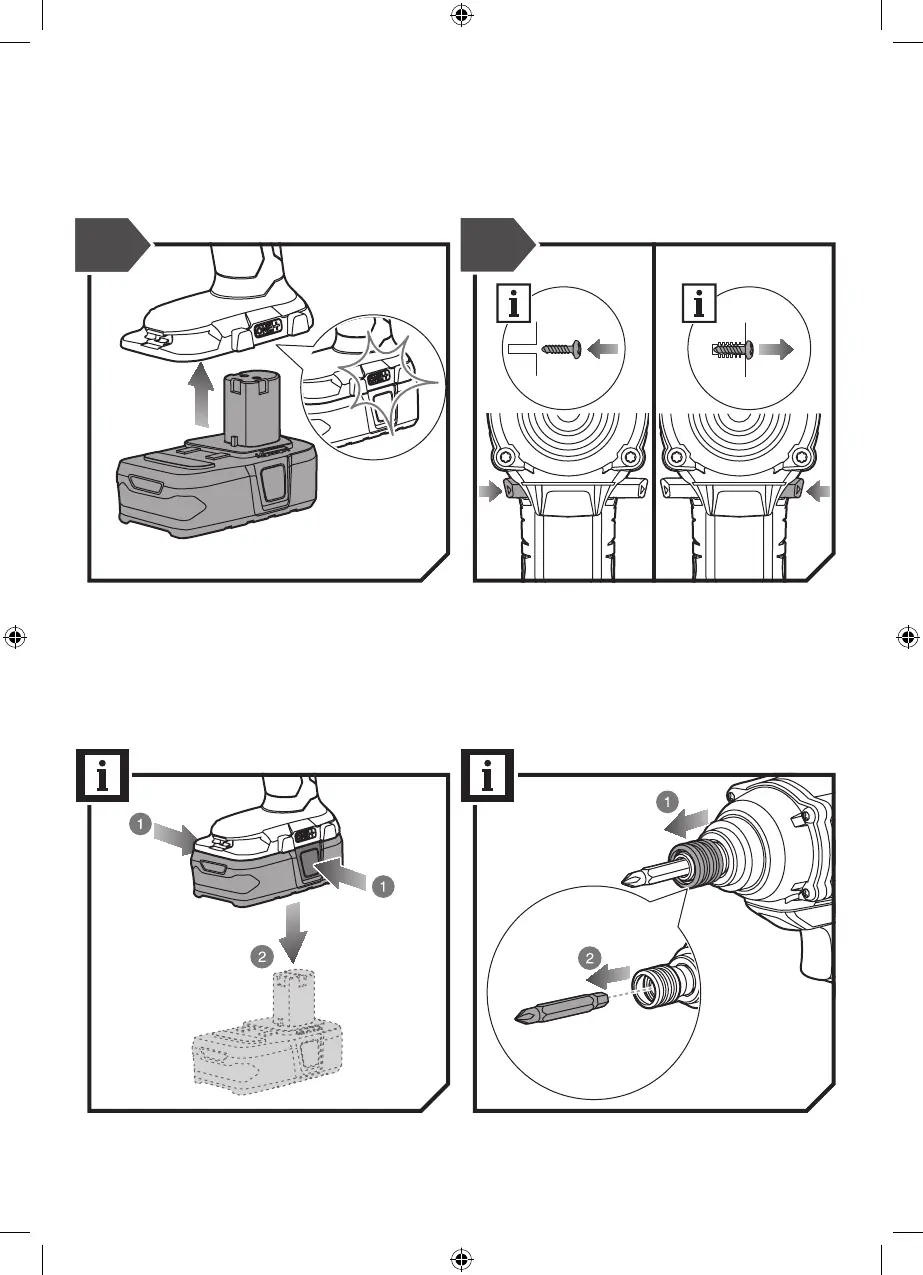 i

i

i

1

1

2

i

1

2