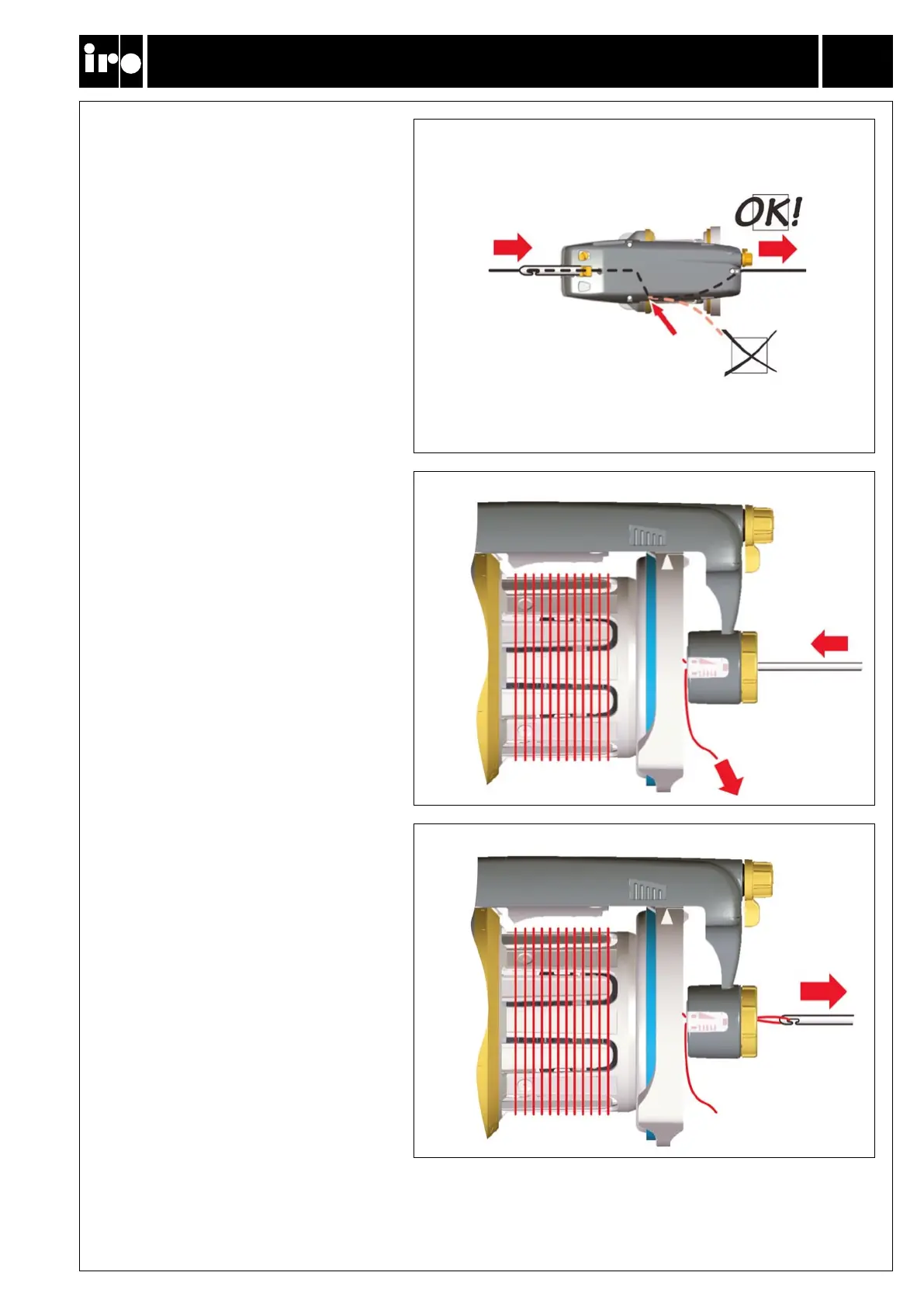 iro

OK!