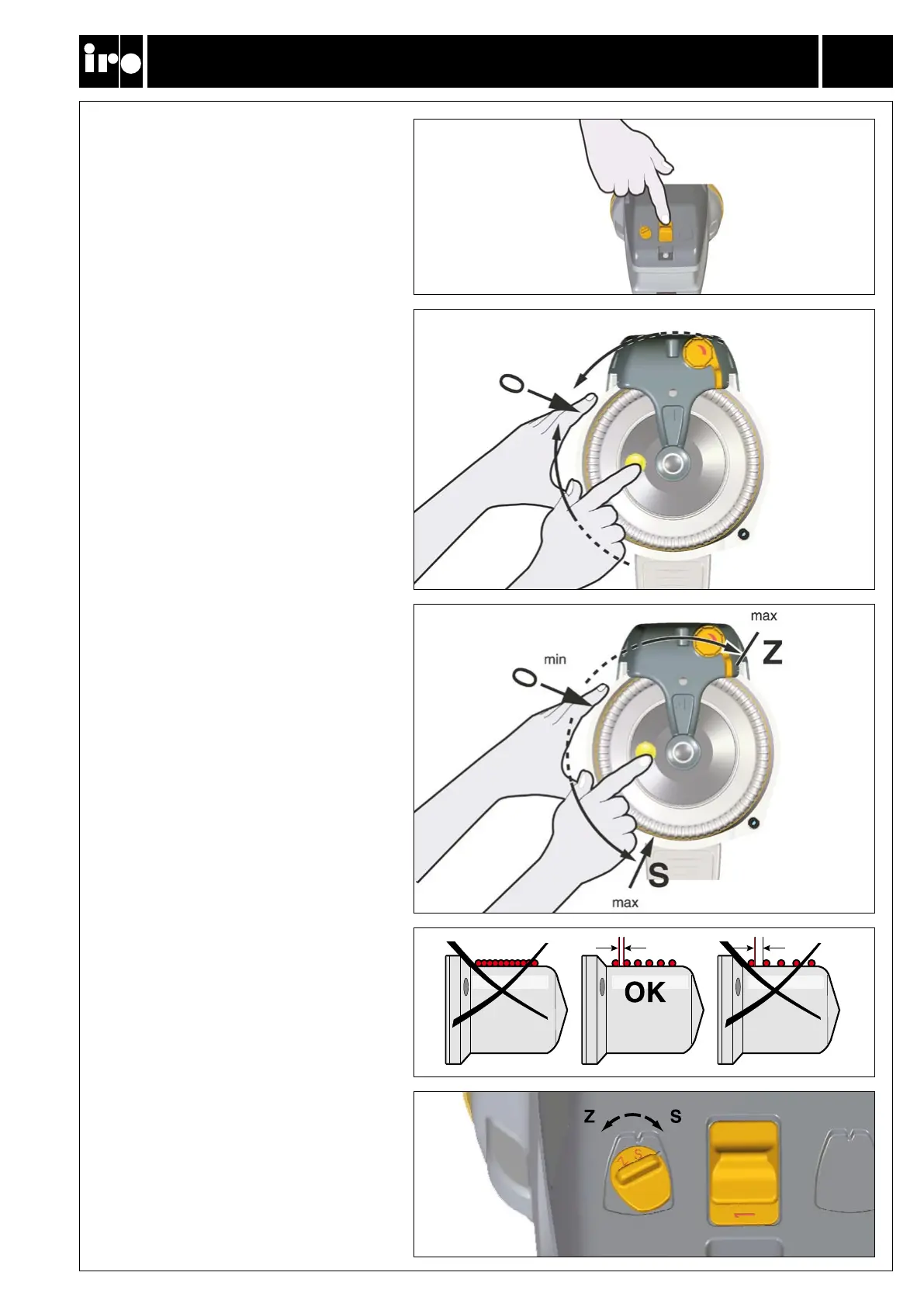 iro

0

max

min

0

Z

S

max

OK

Z

S

Z S