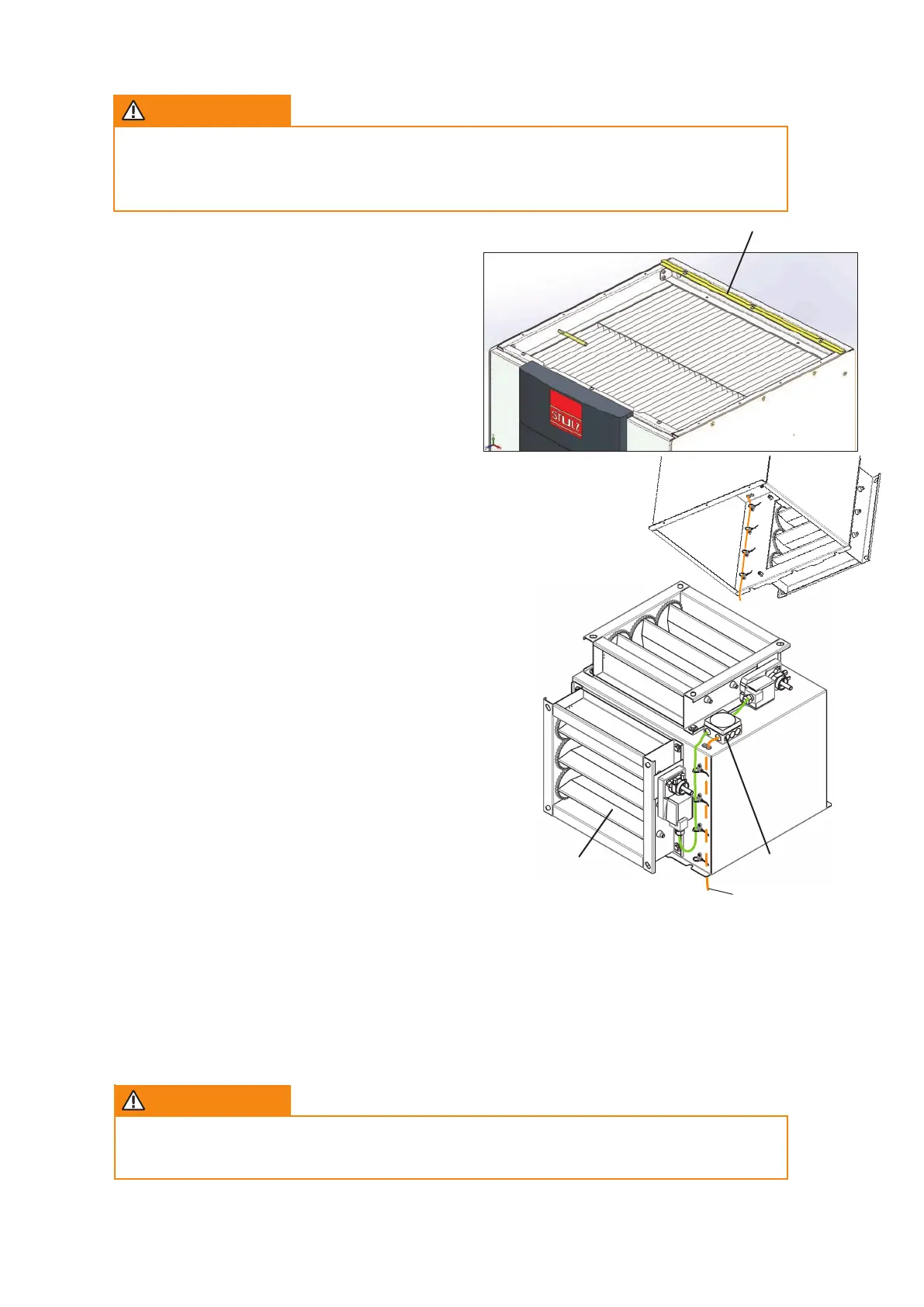 STULZ