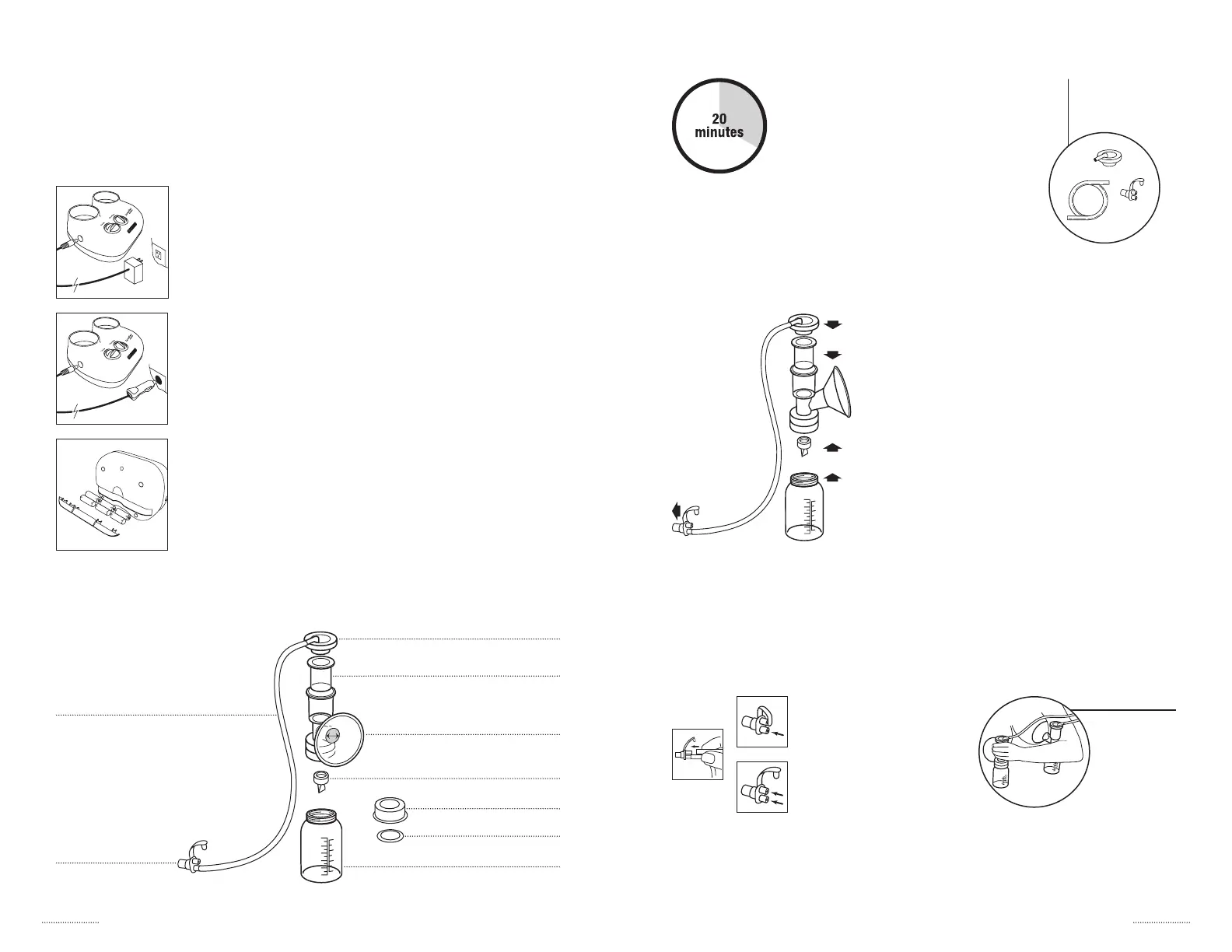 20
minutes