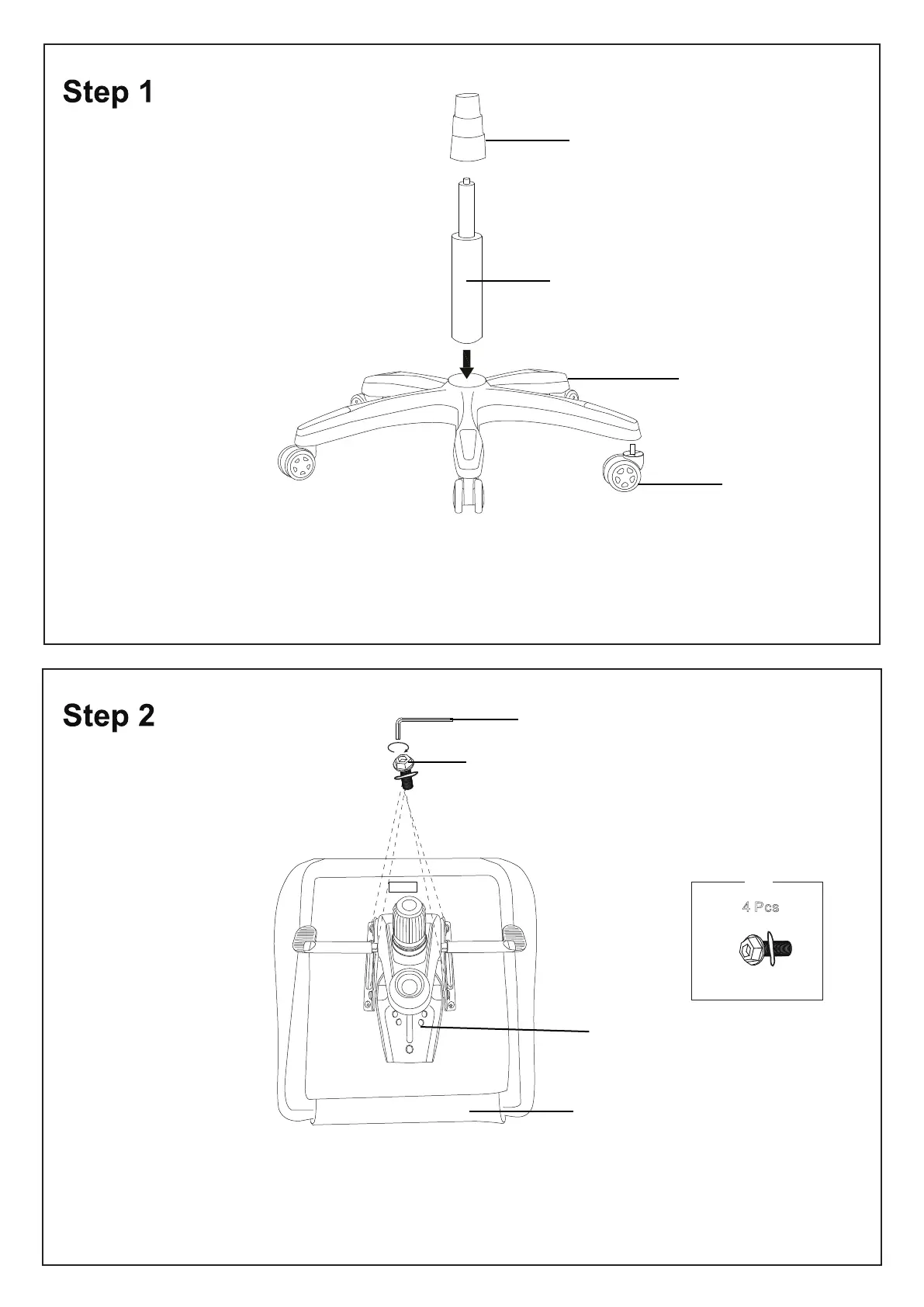 Step 1

Step 2

4 Pcs