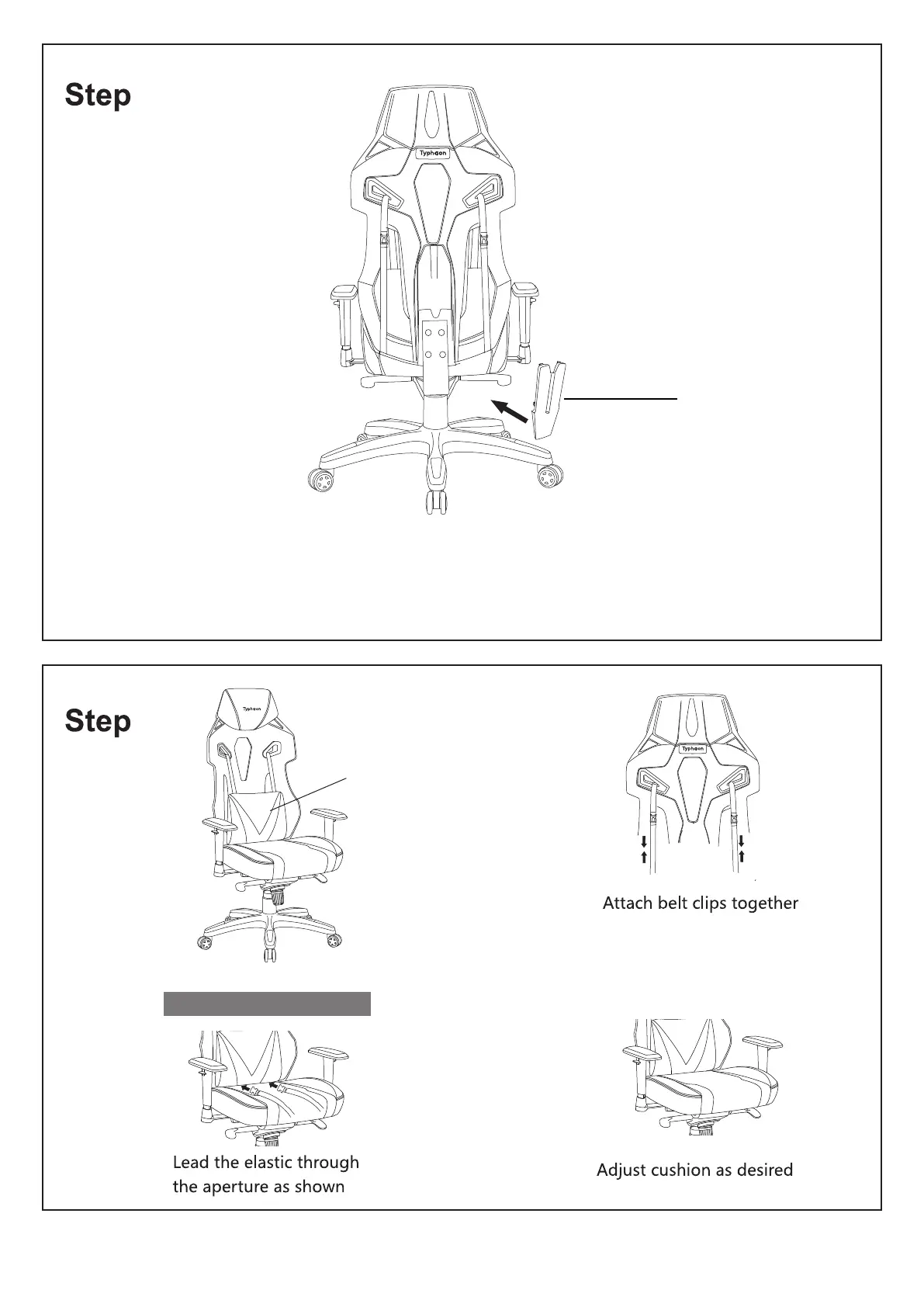 Step

Typhoon

Step

Typhoon

Typhoon

Attach belt clips together

Lead the elastic through the aperture as shown

Adjust cushion as desired