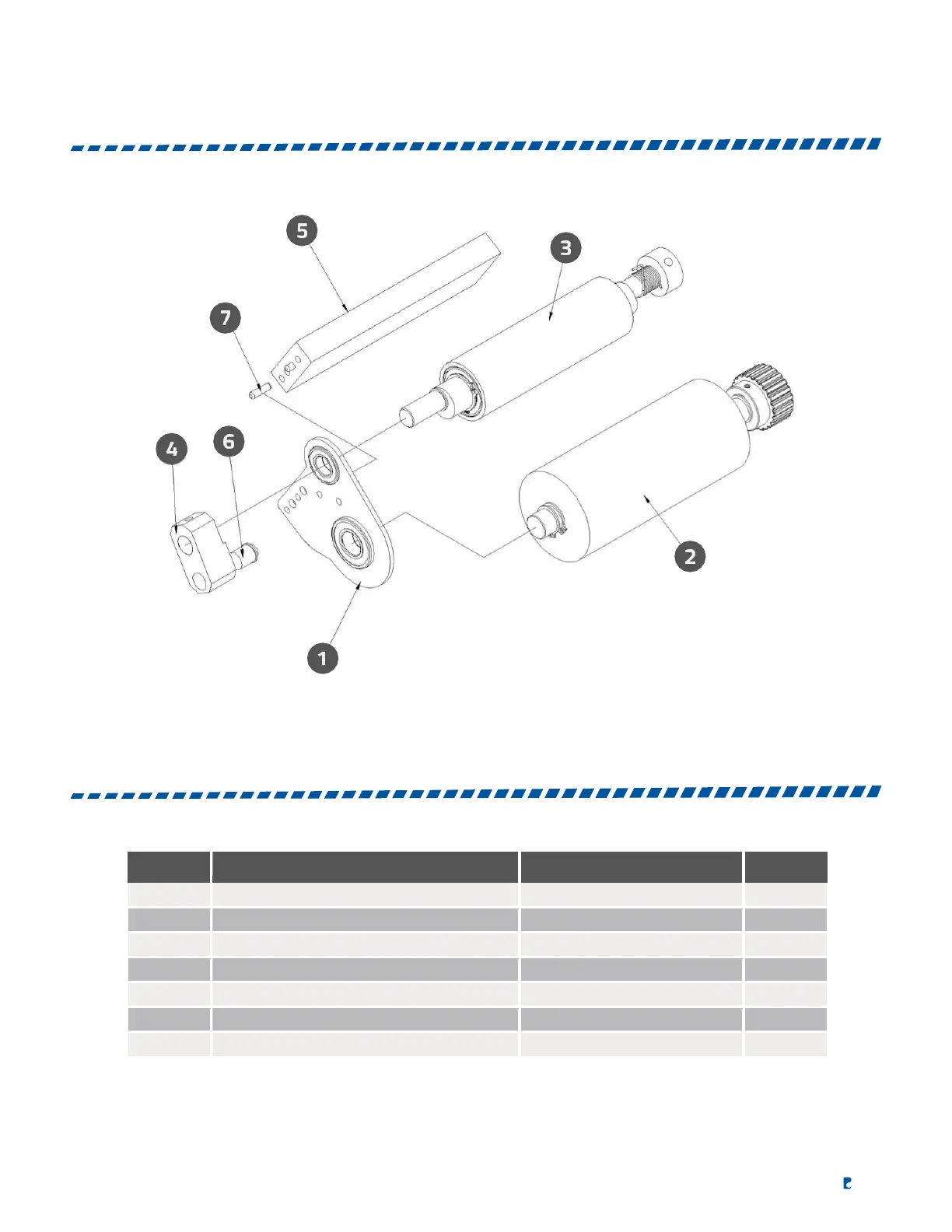 5

3

7

4

6

2

1