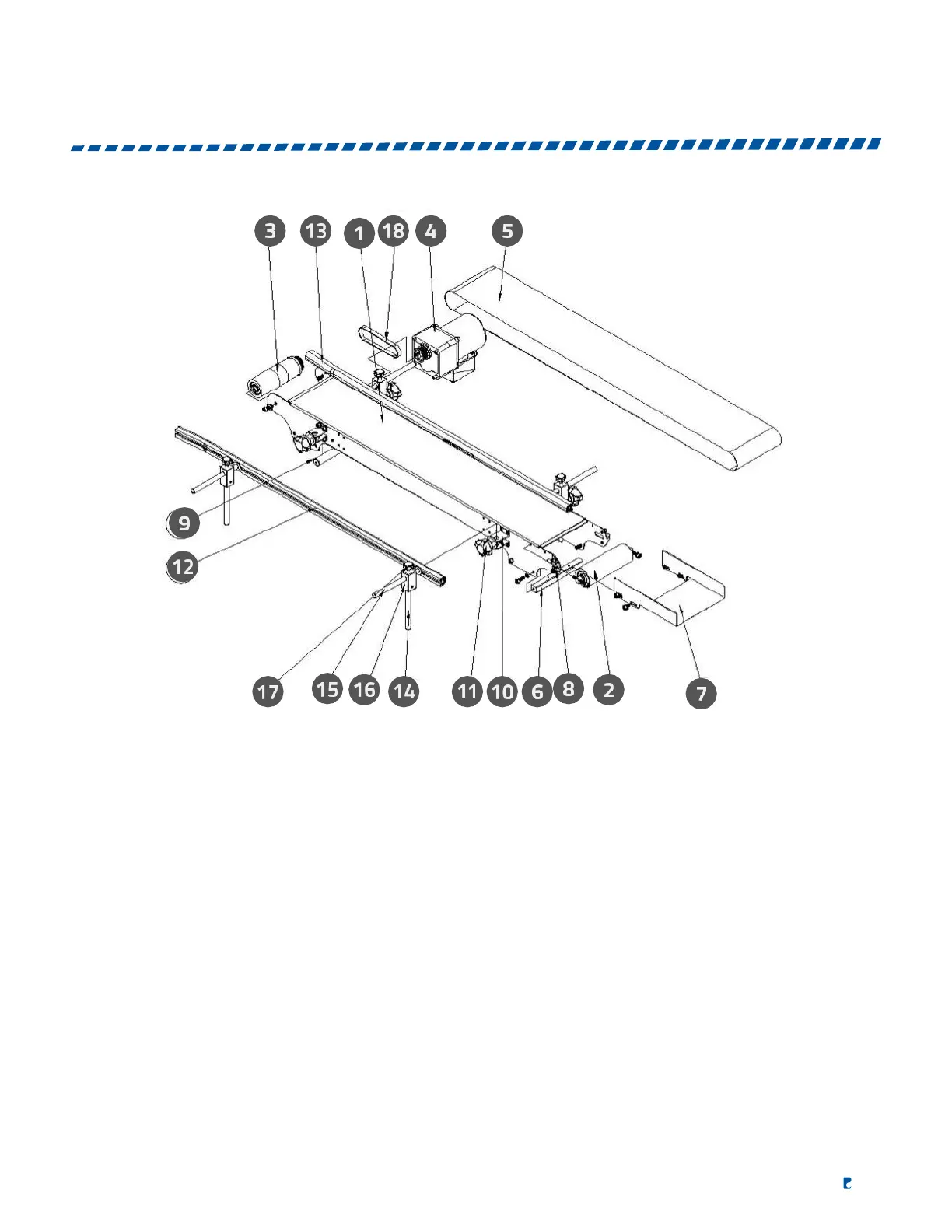 3 13 1 18 4 5

9

12

17 15 16 14 11 10 6 8 2 7