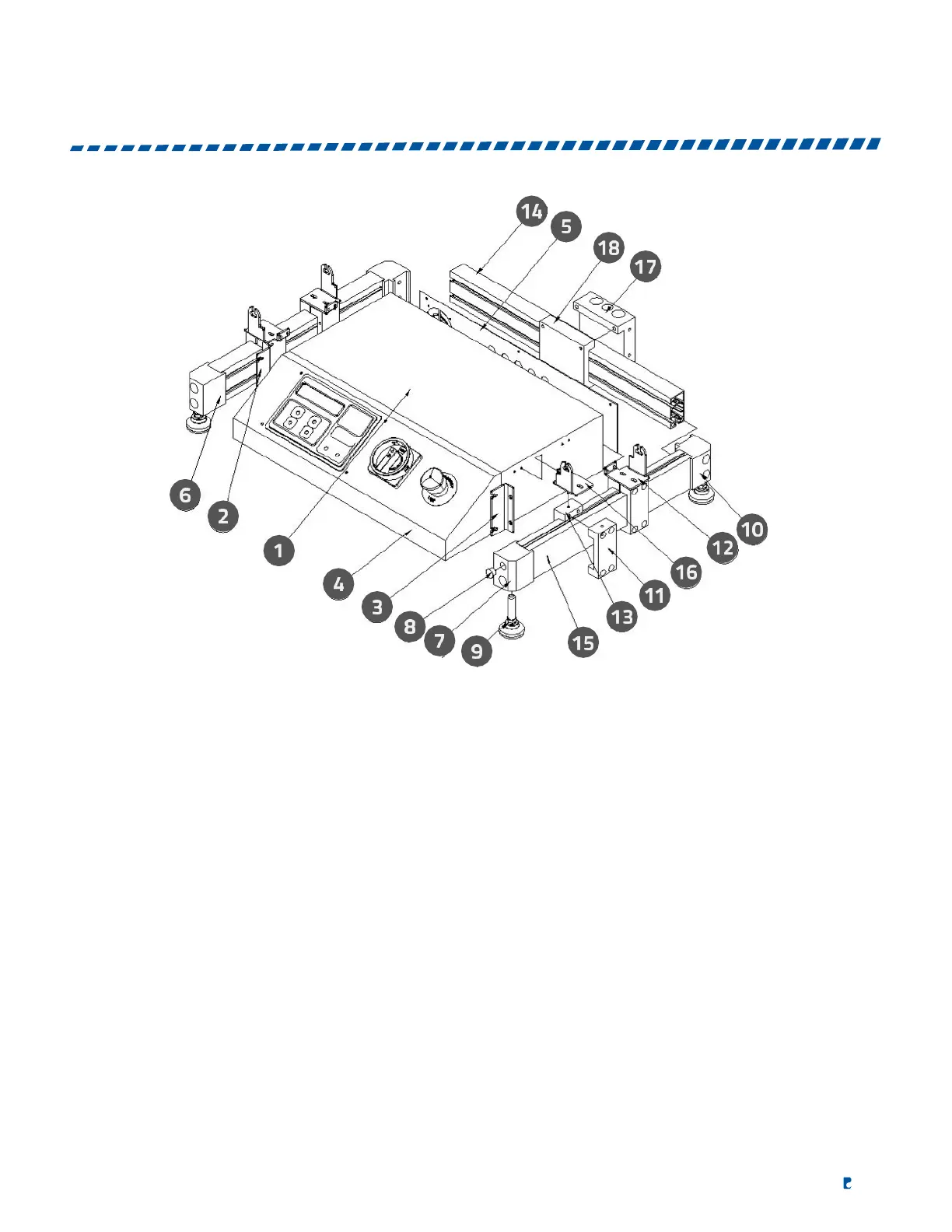 14
5
18
17
6
2
1
4
3
8
7
9
15
13
11
16
12
10