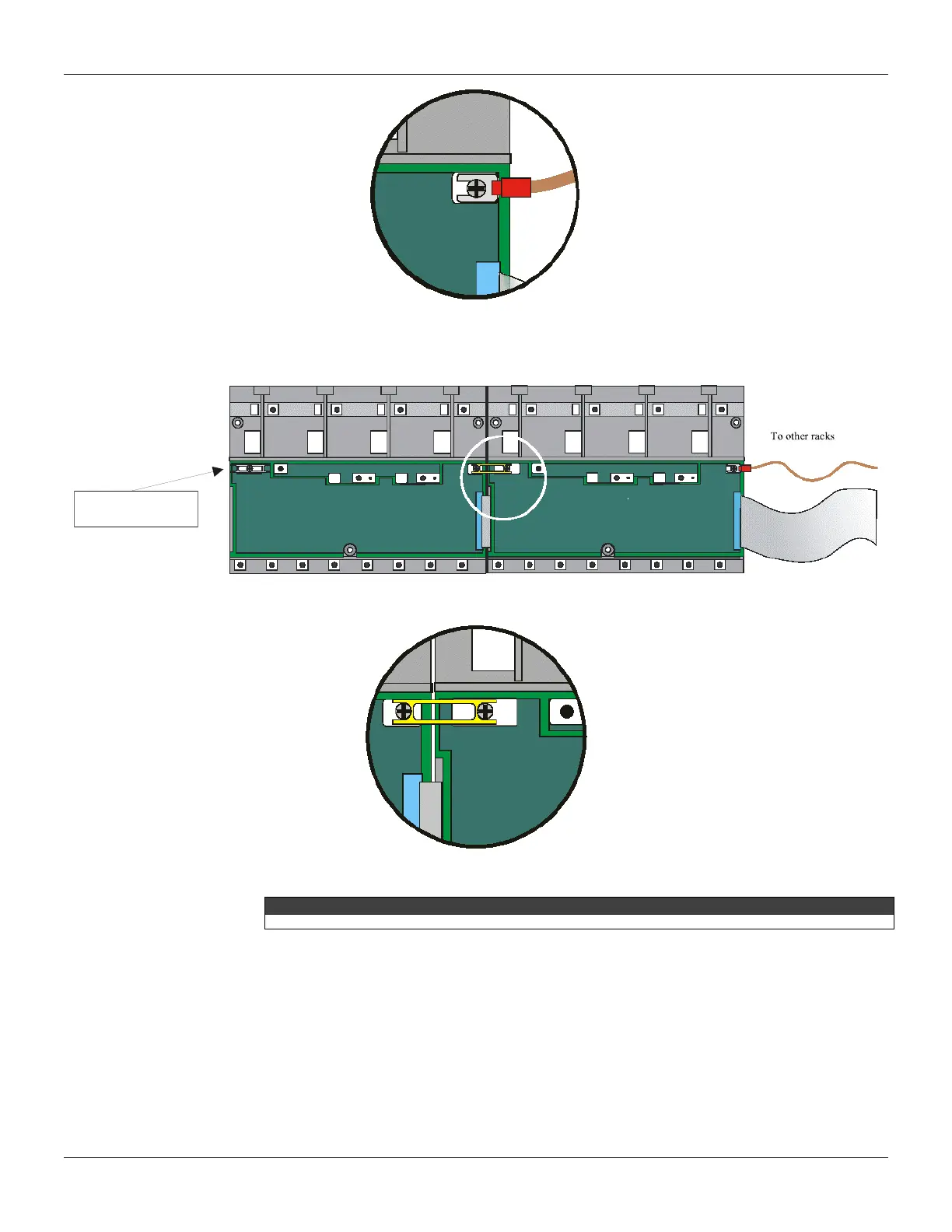 To other racks