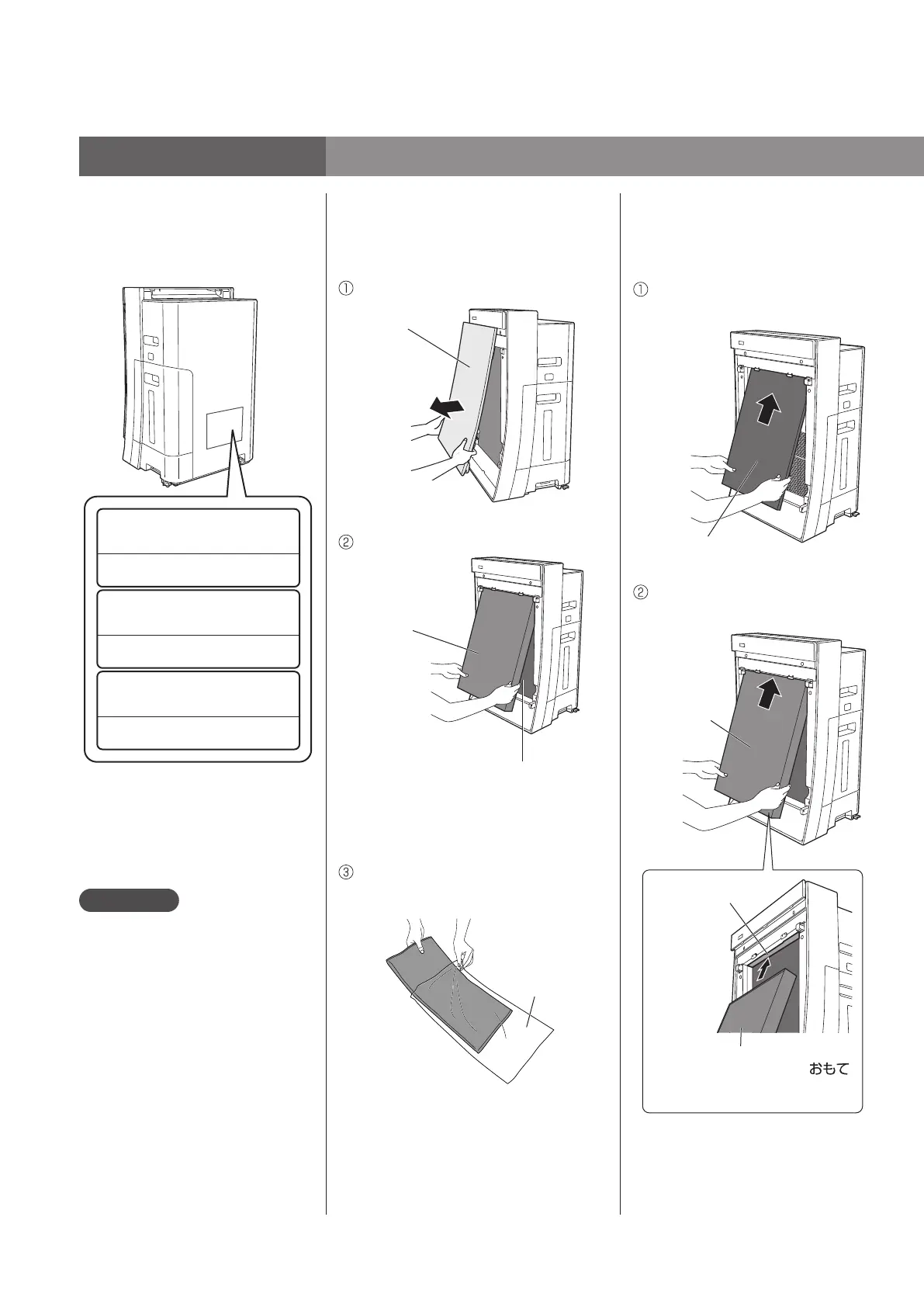 ①

②

③

①

②

おもて