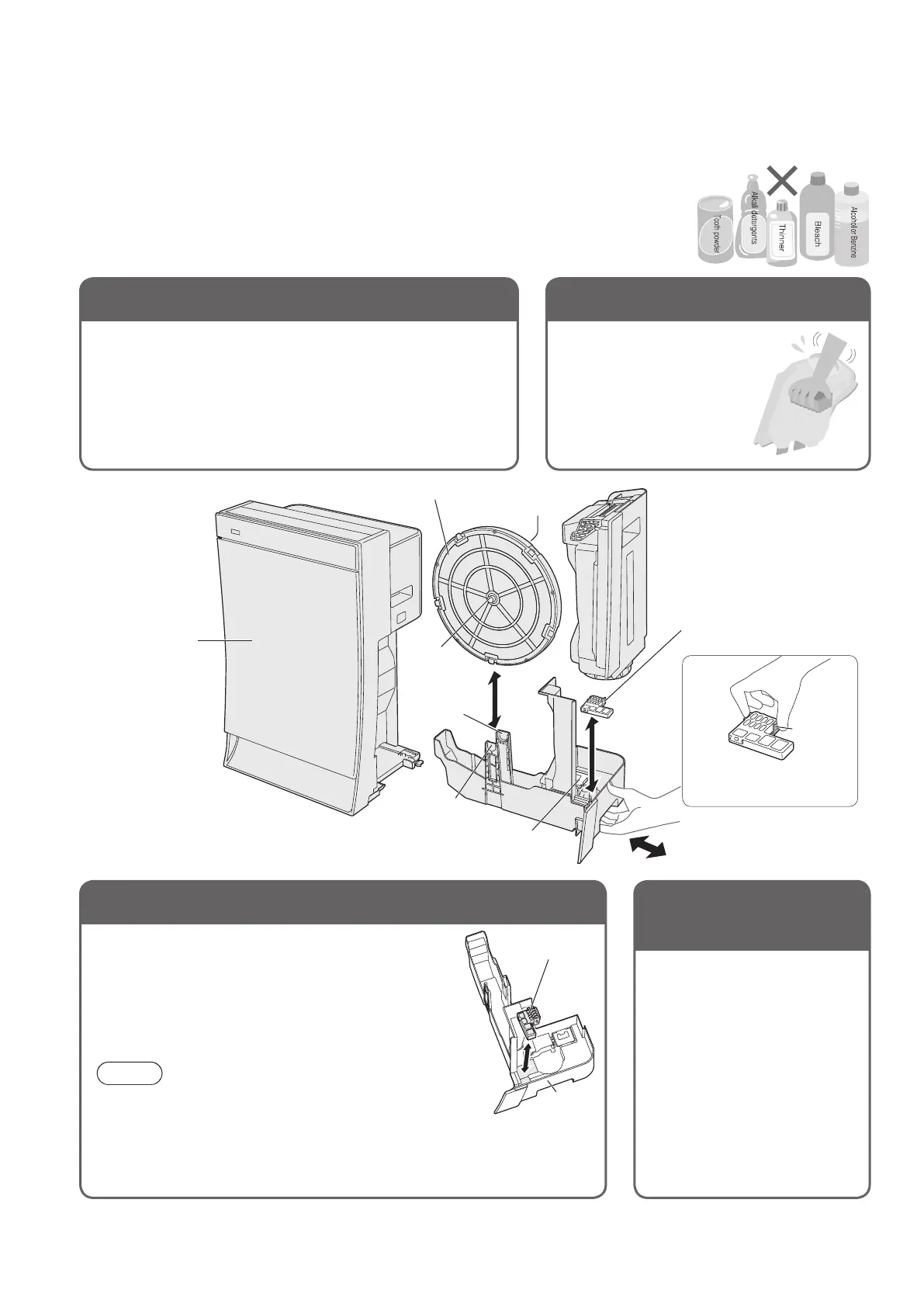 Tooth powder
Alkali detergents
Thinner
Bleach
Alcohol or Benzine