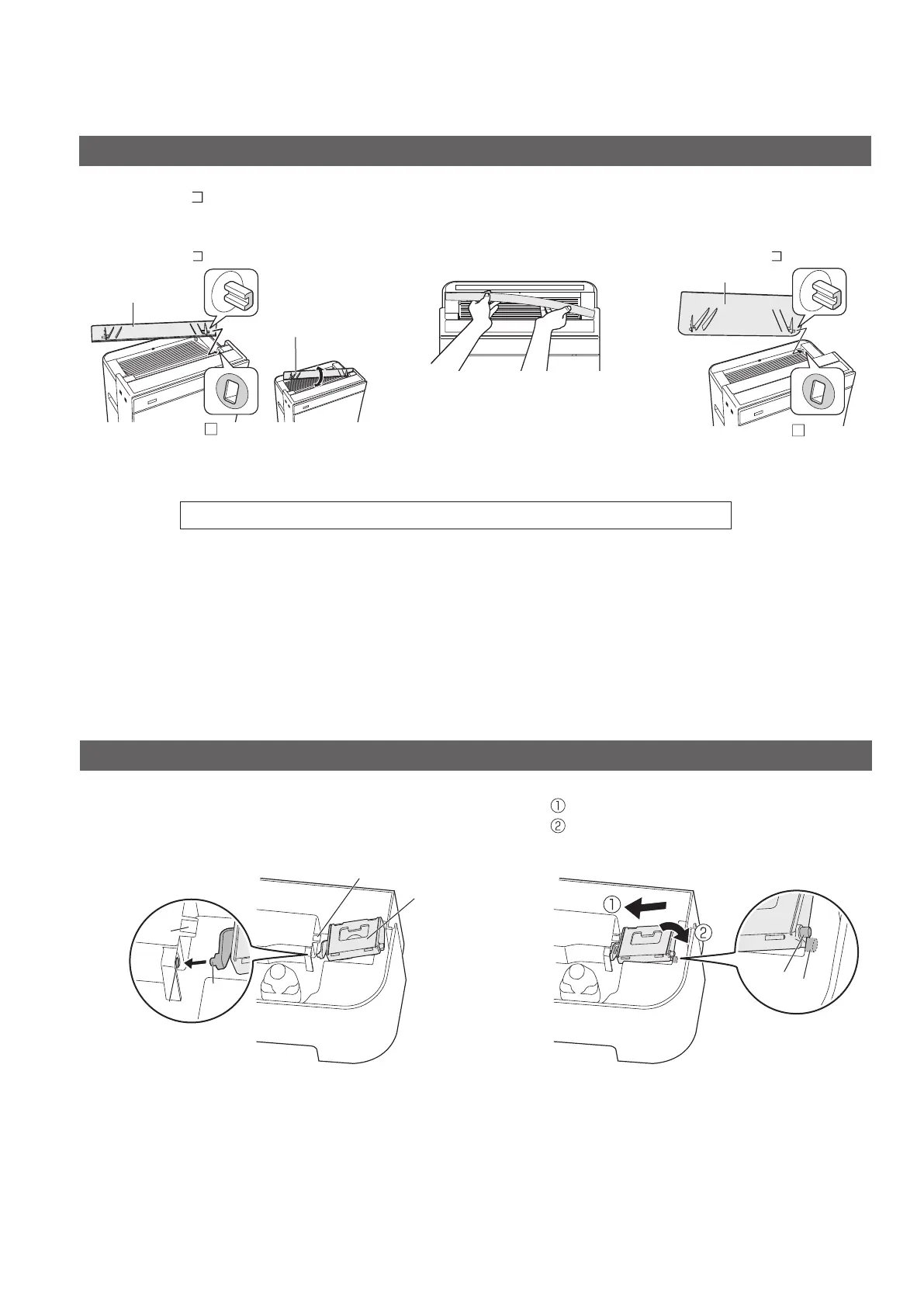 ①
②
①
②