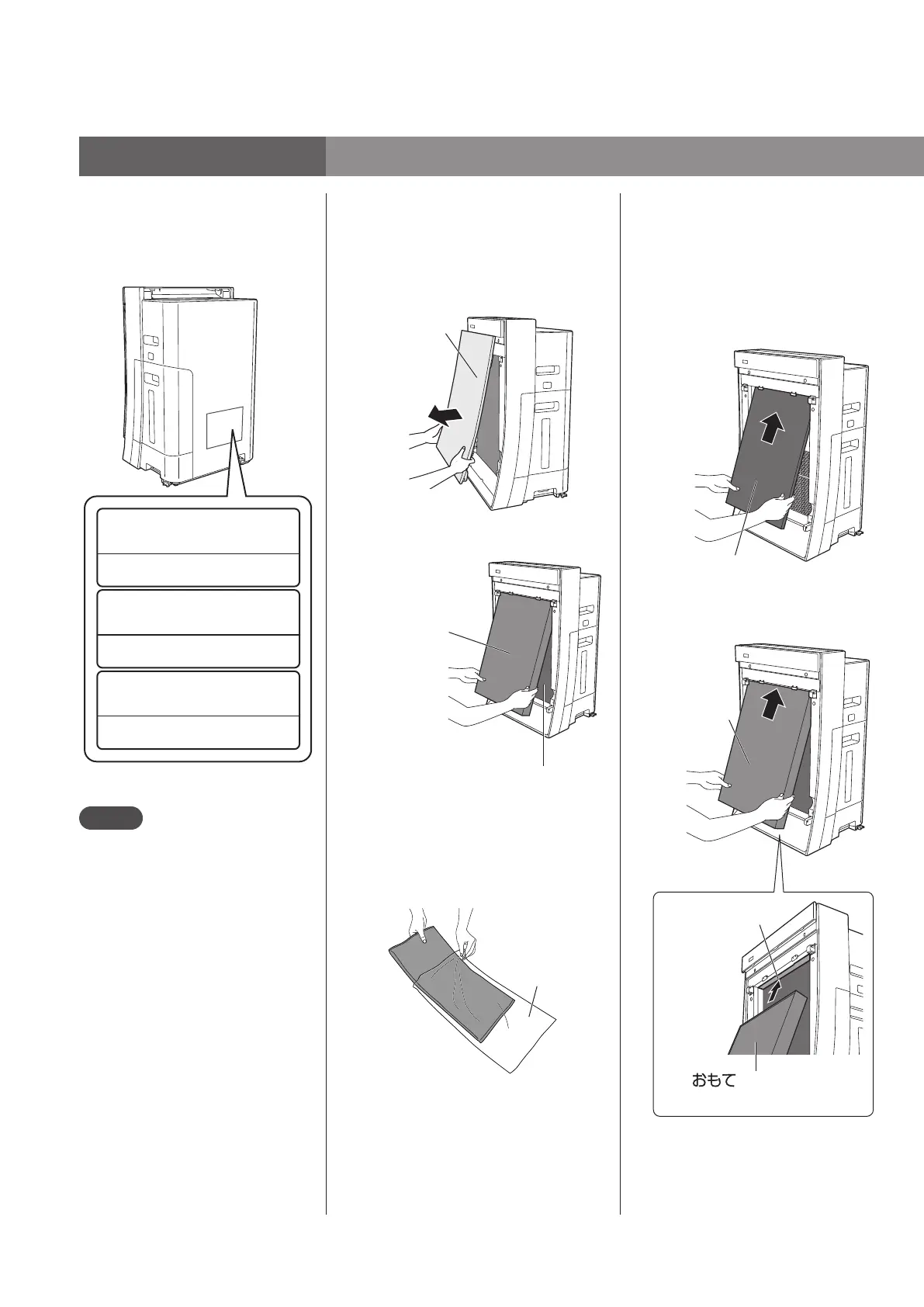 おもて