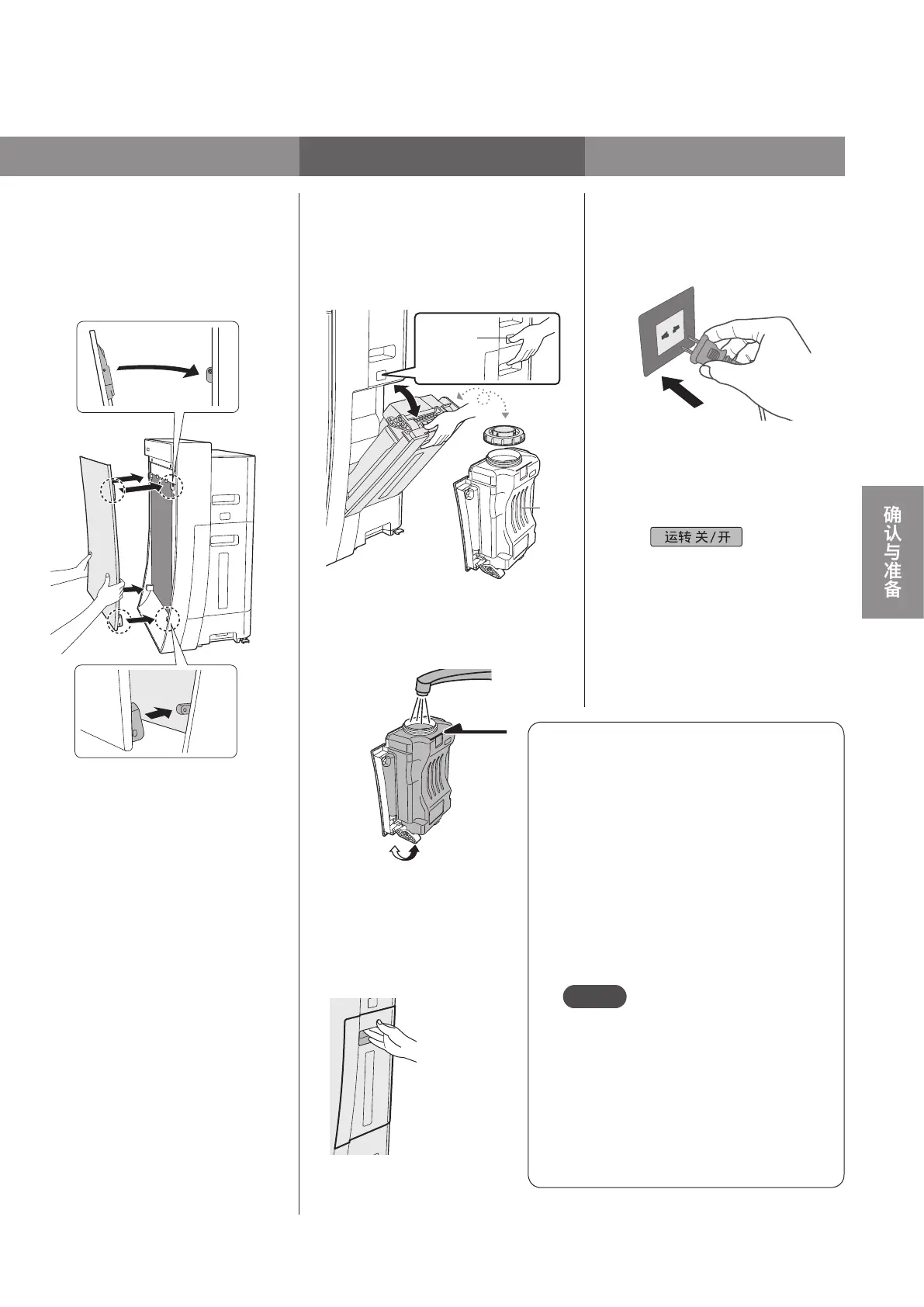 运转 关/开

确认与准备