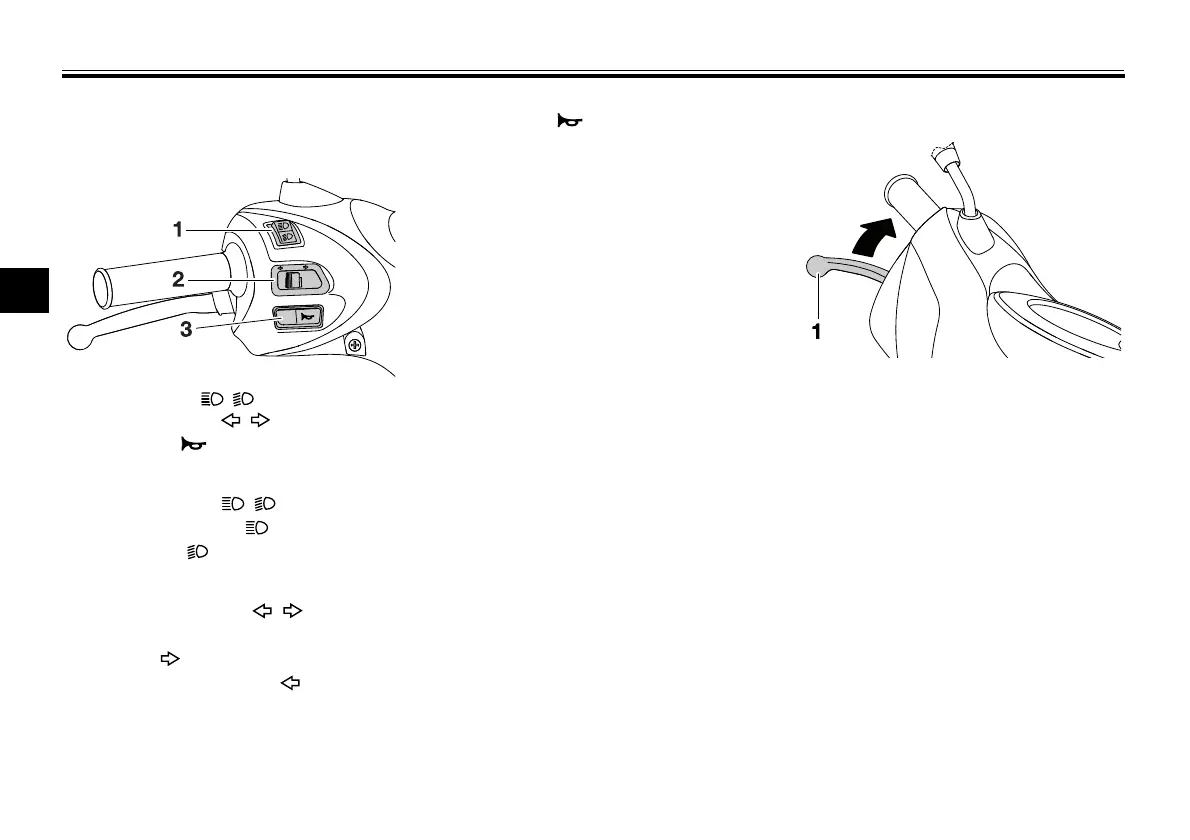 1
2
3

1