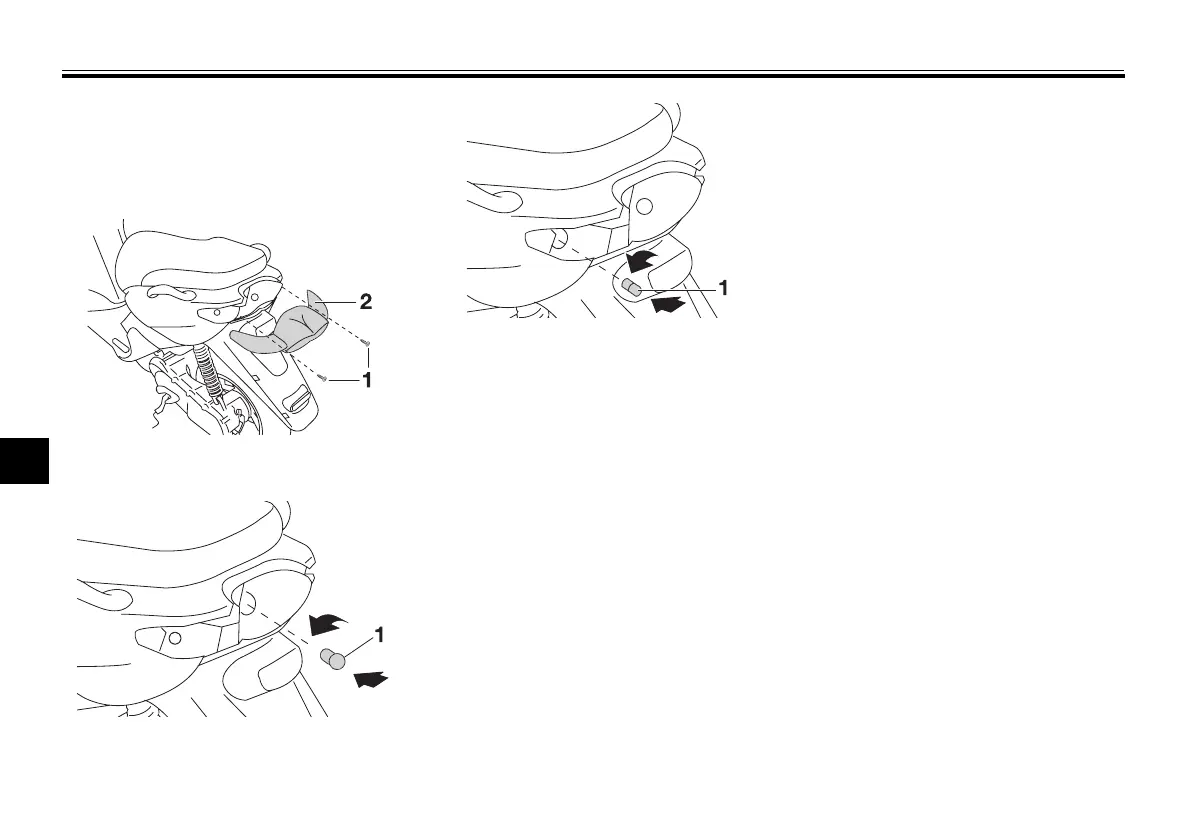 2
1
1
1