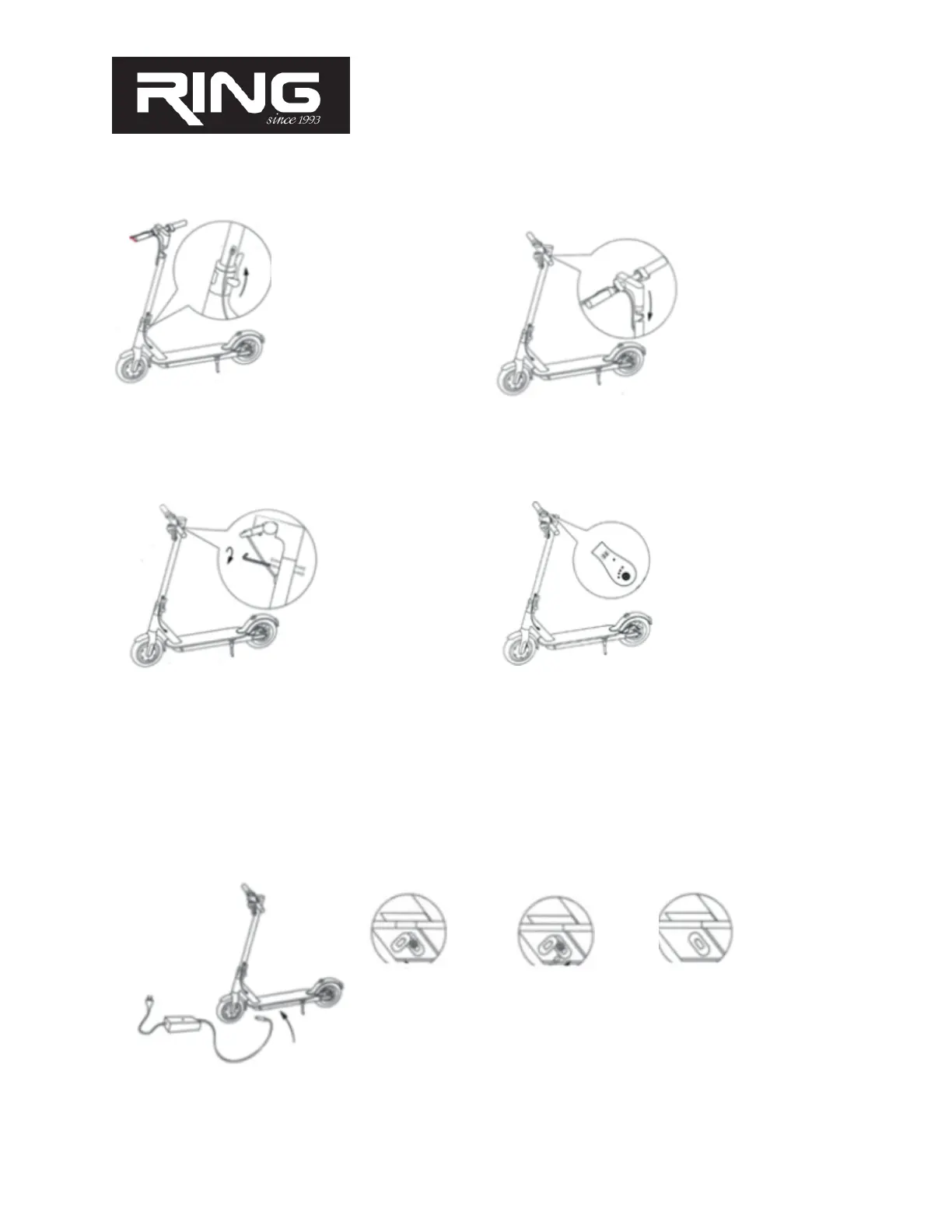 RING
since 1993