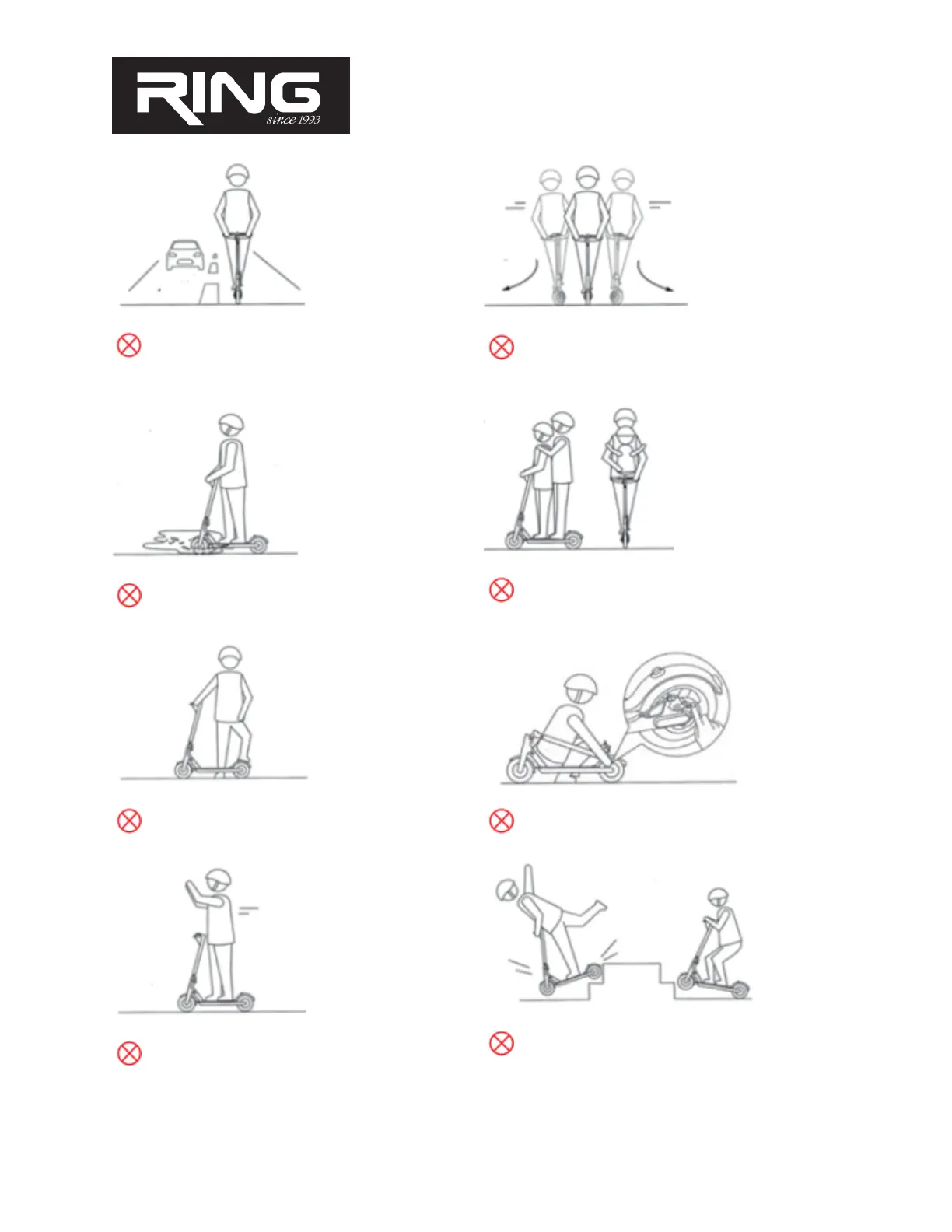 RING
since 1993