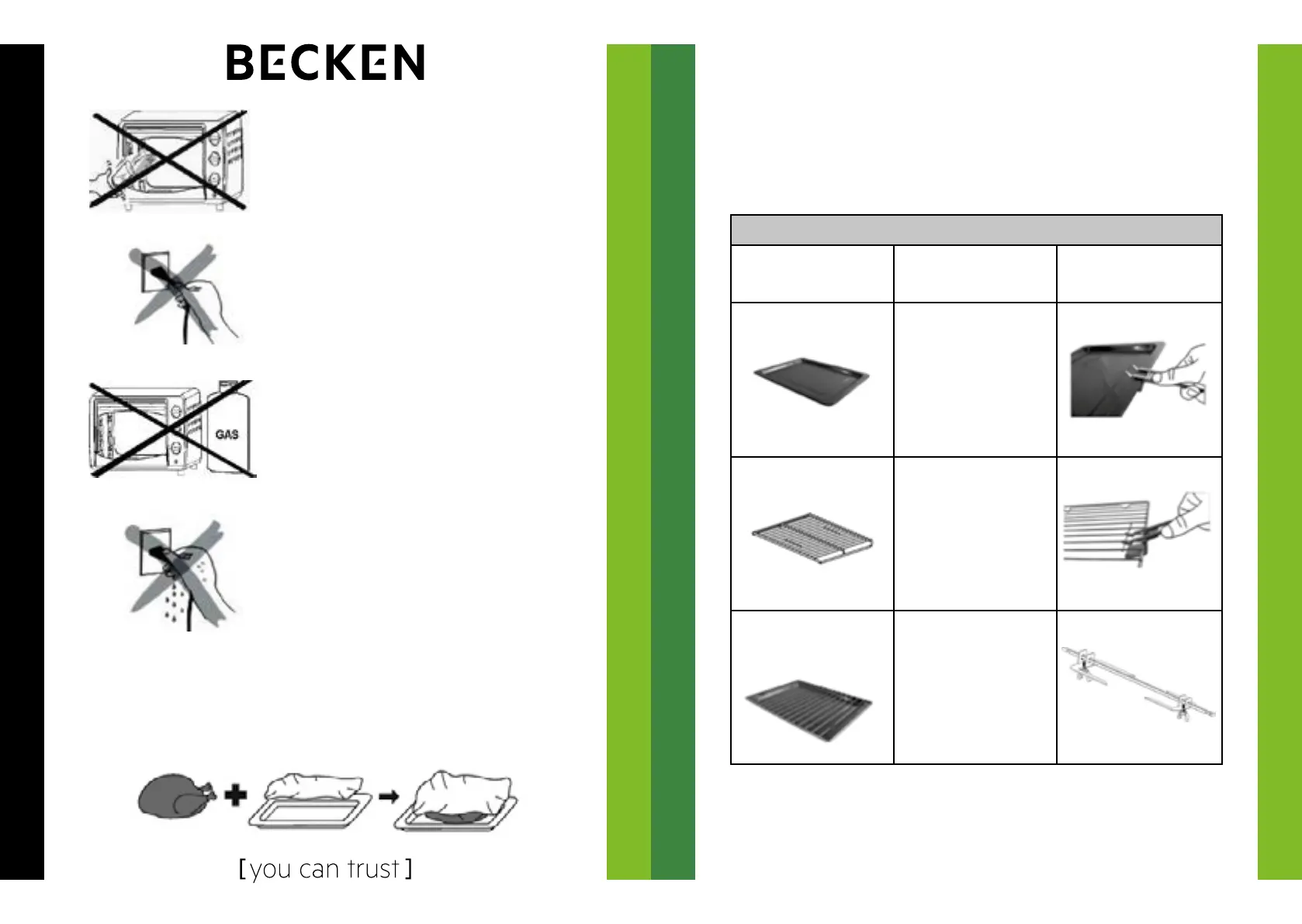 BECKEN

GAS

[you can trust]