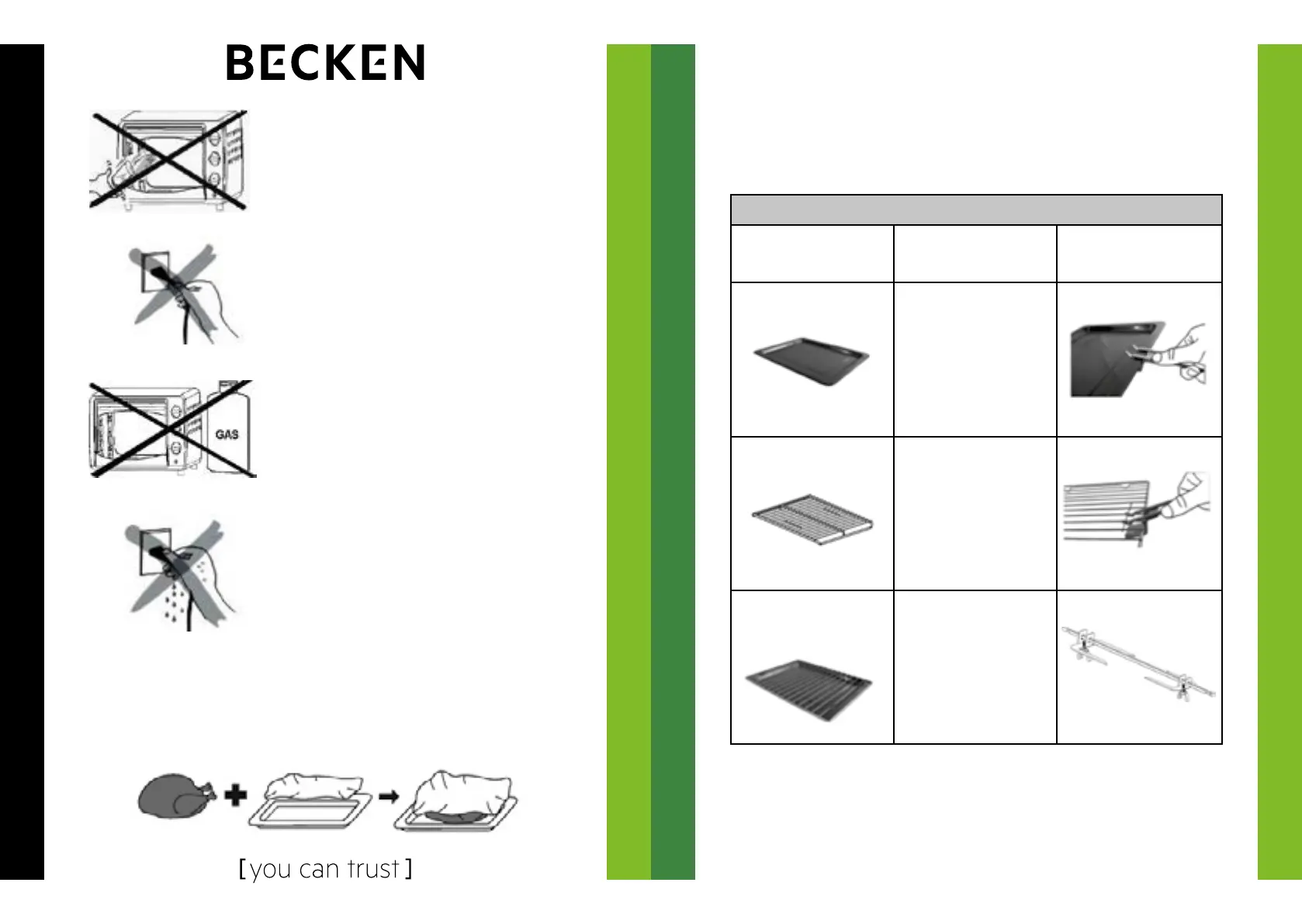 BECKEN

GAS

[you can trust]