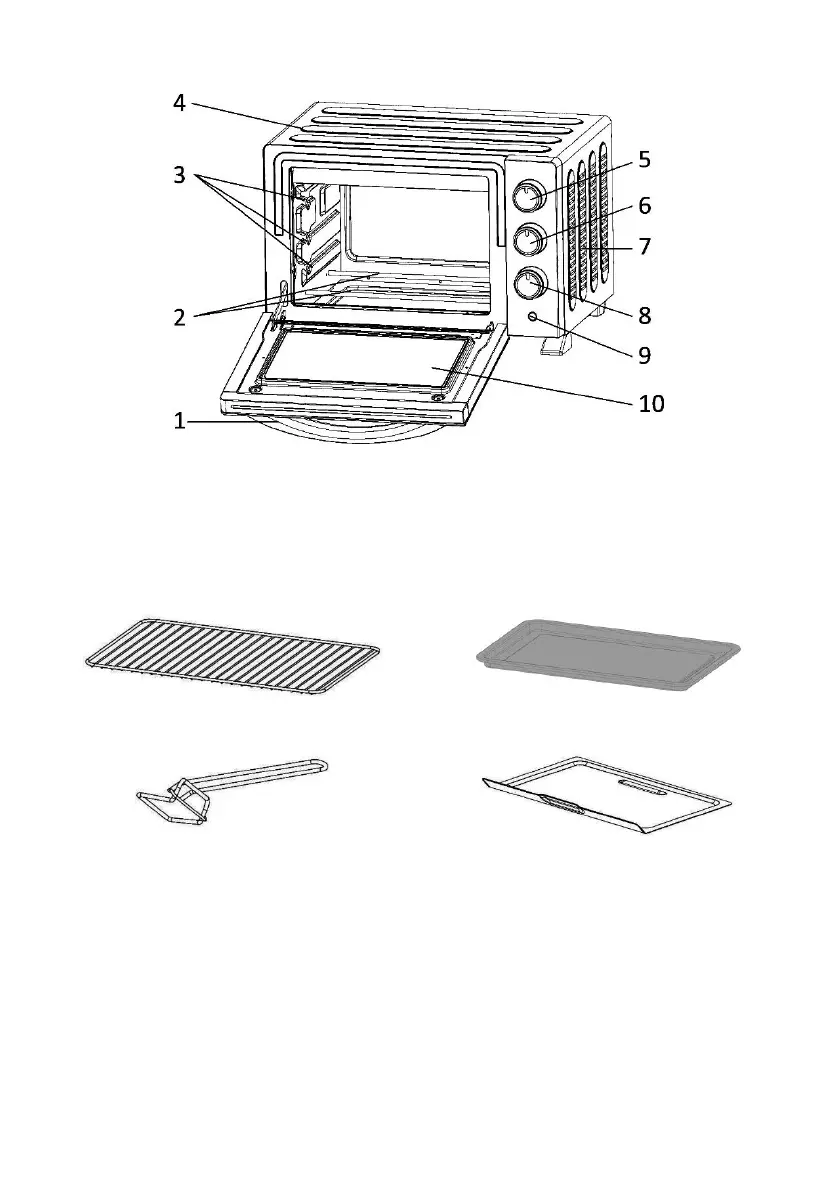 4
3
2
1
5
6
7
8
9
10