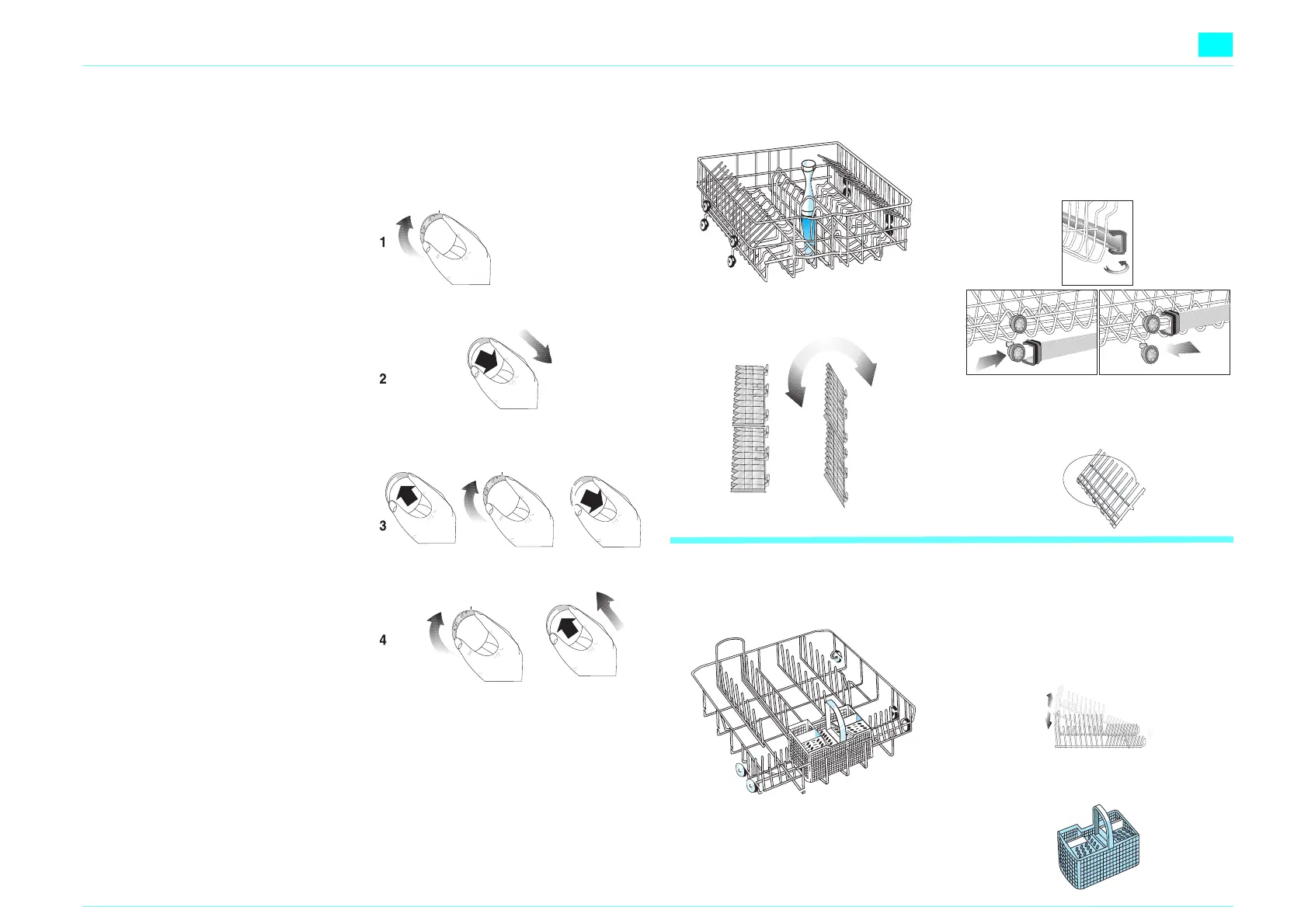 1

2

3

4