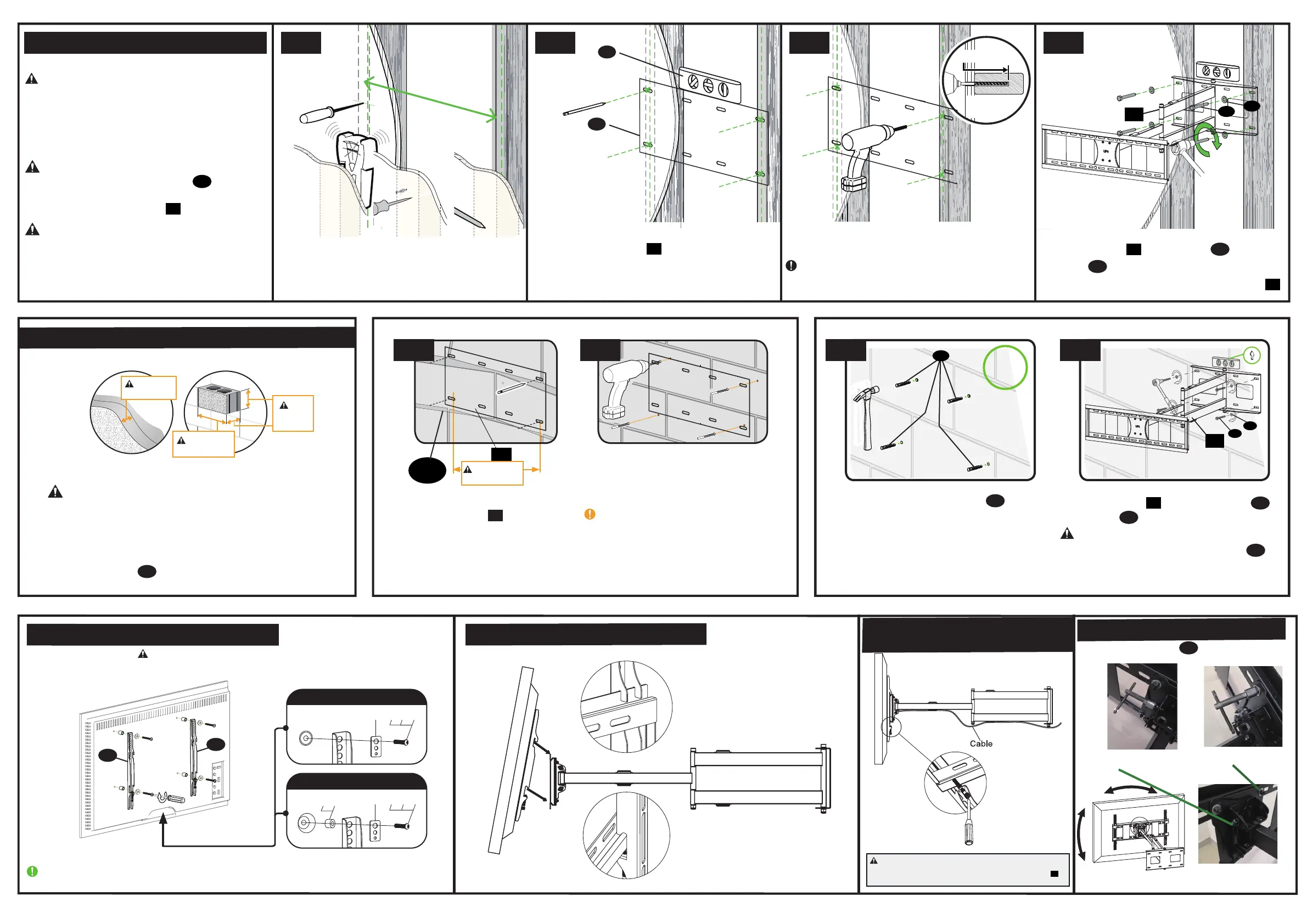 Cable