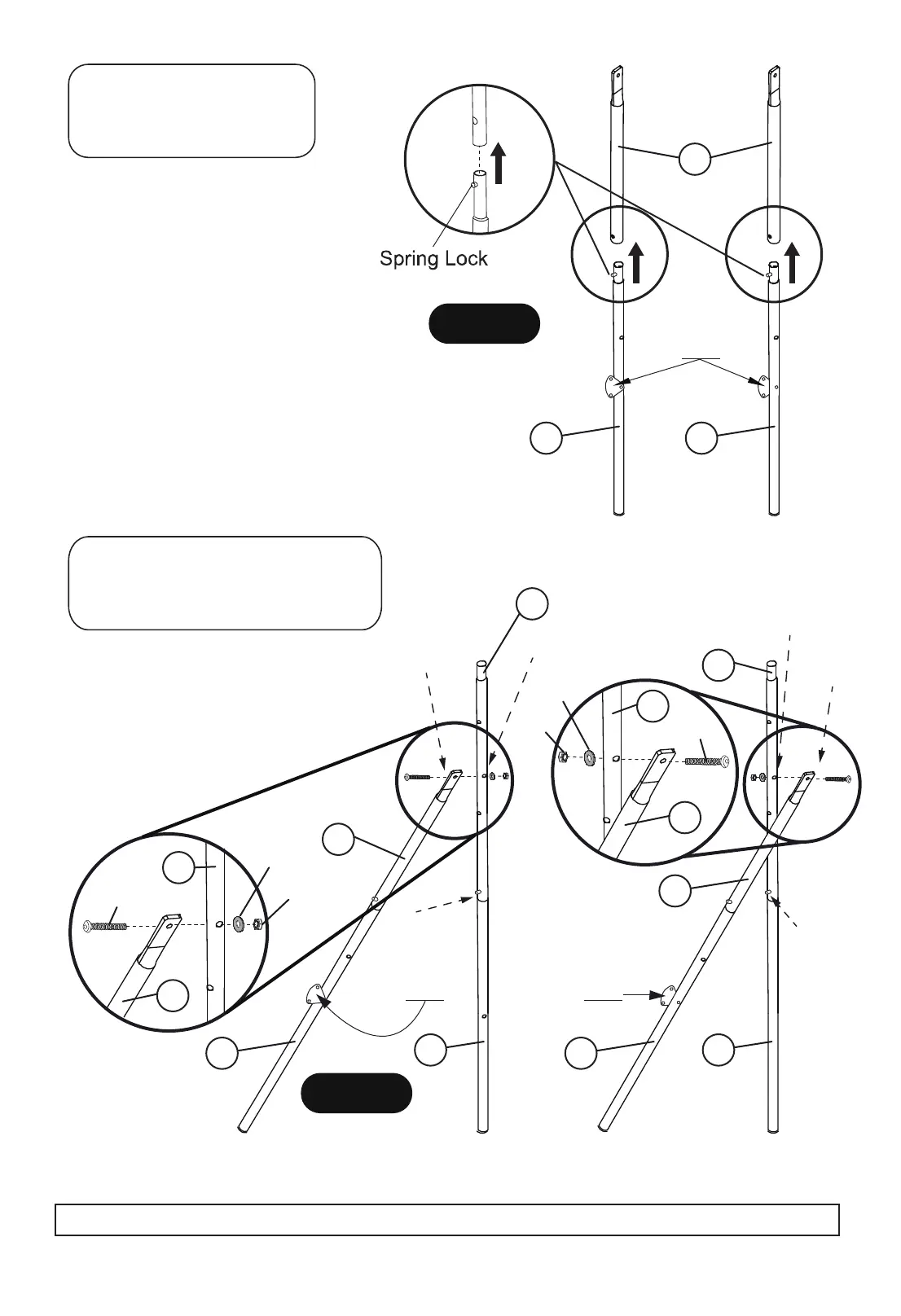 Spring Lock