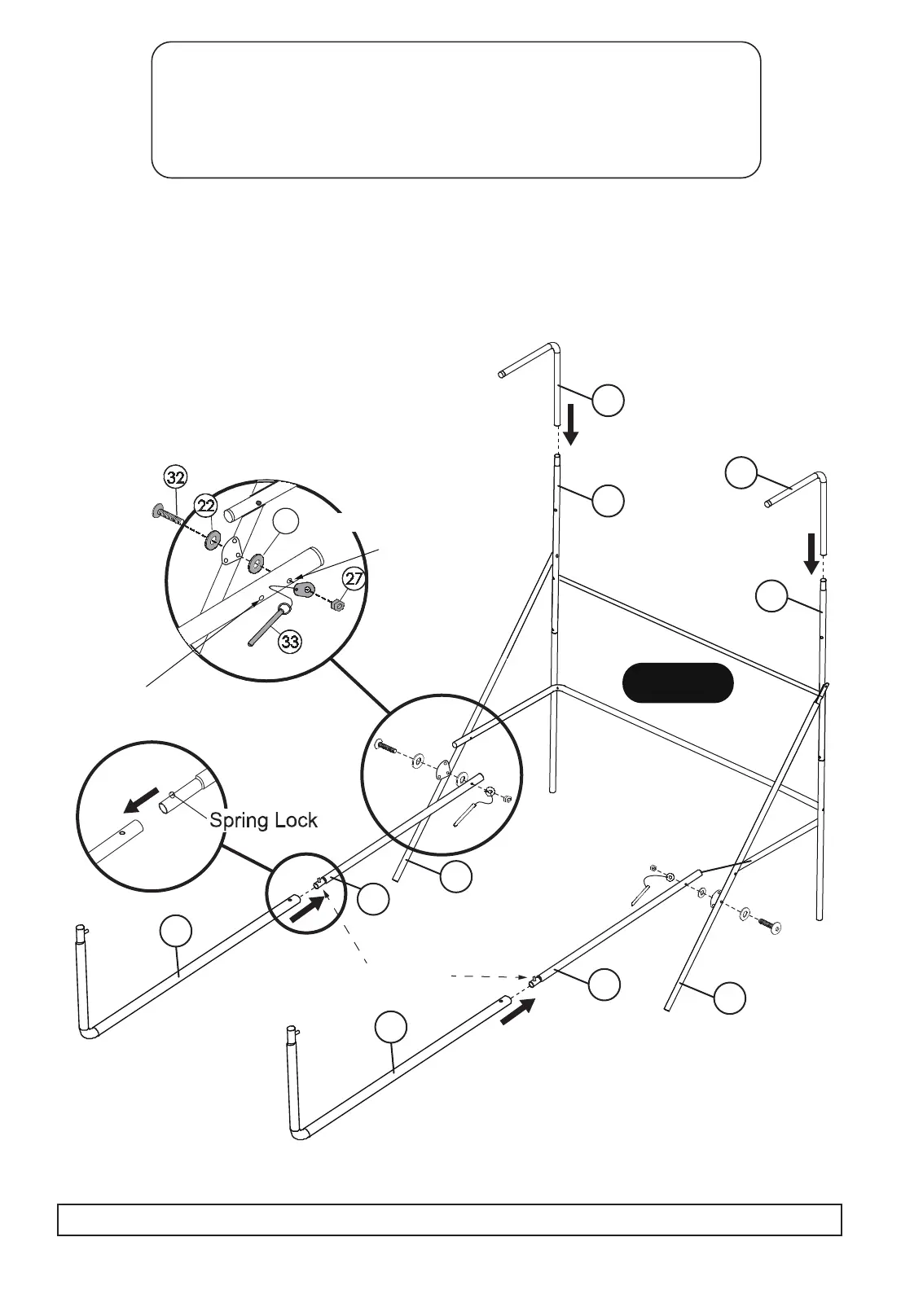 32

22

27

33

Spring Lock