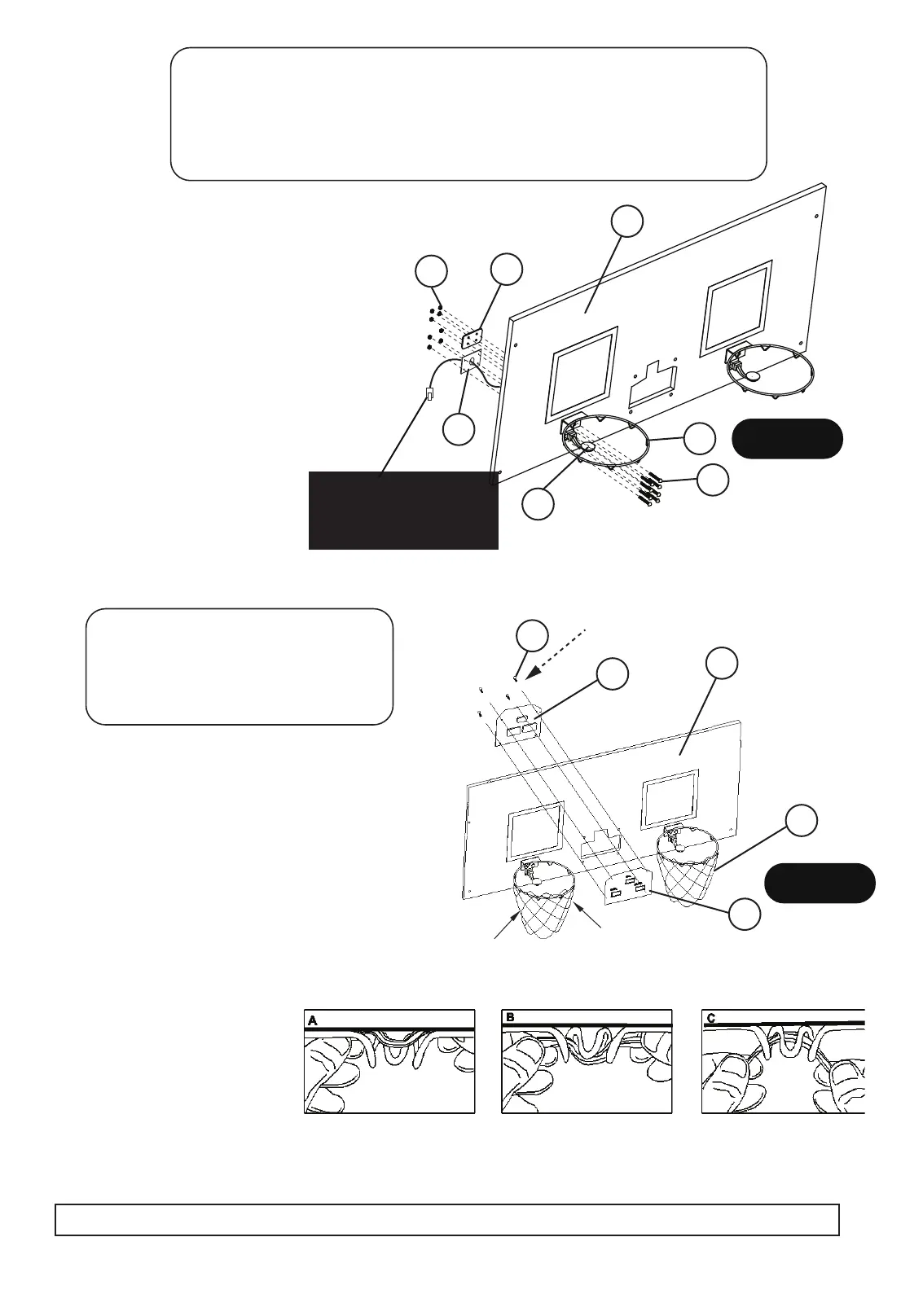 A

B

C