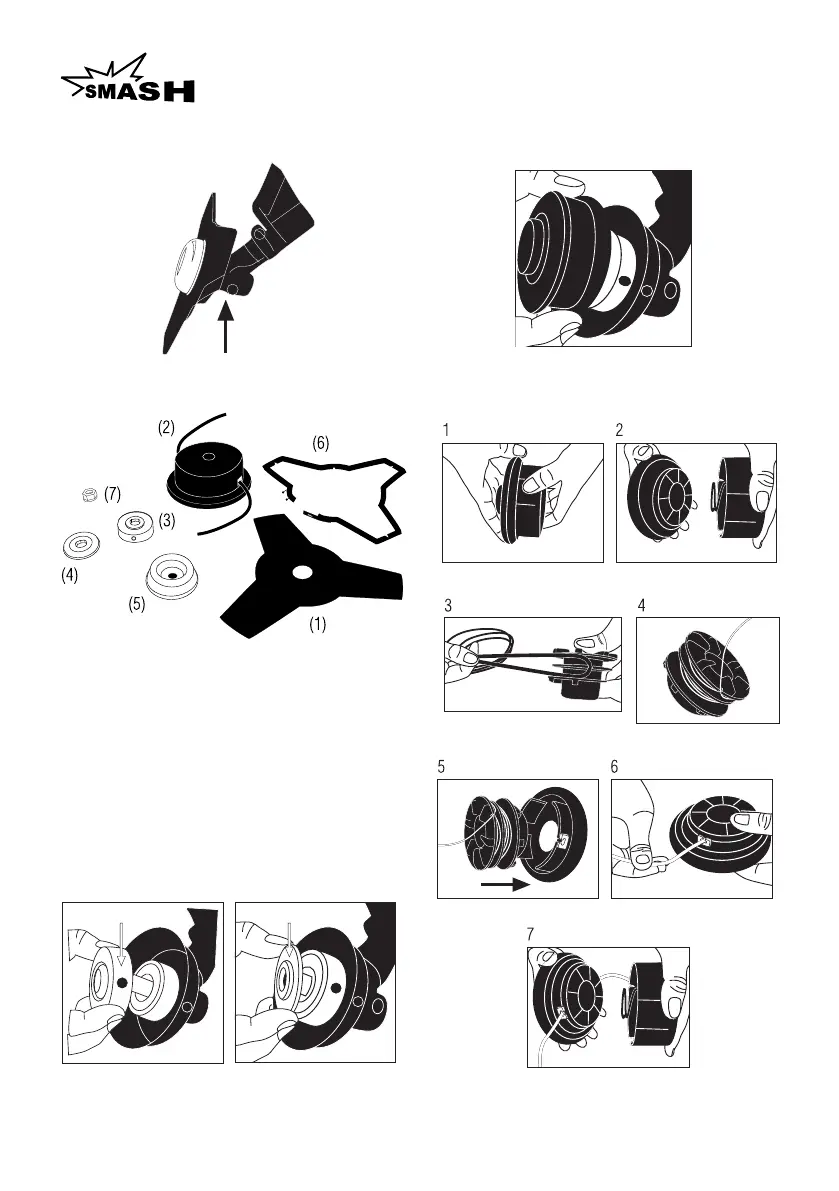 SMASH

(2)
(6)
(7)
(3)
(4)
(5)
(1)

1
2
3
4
5
6
7