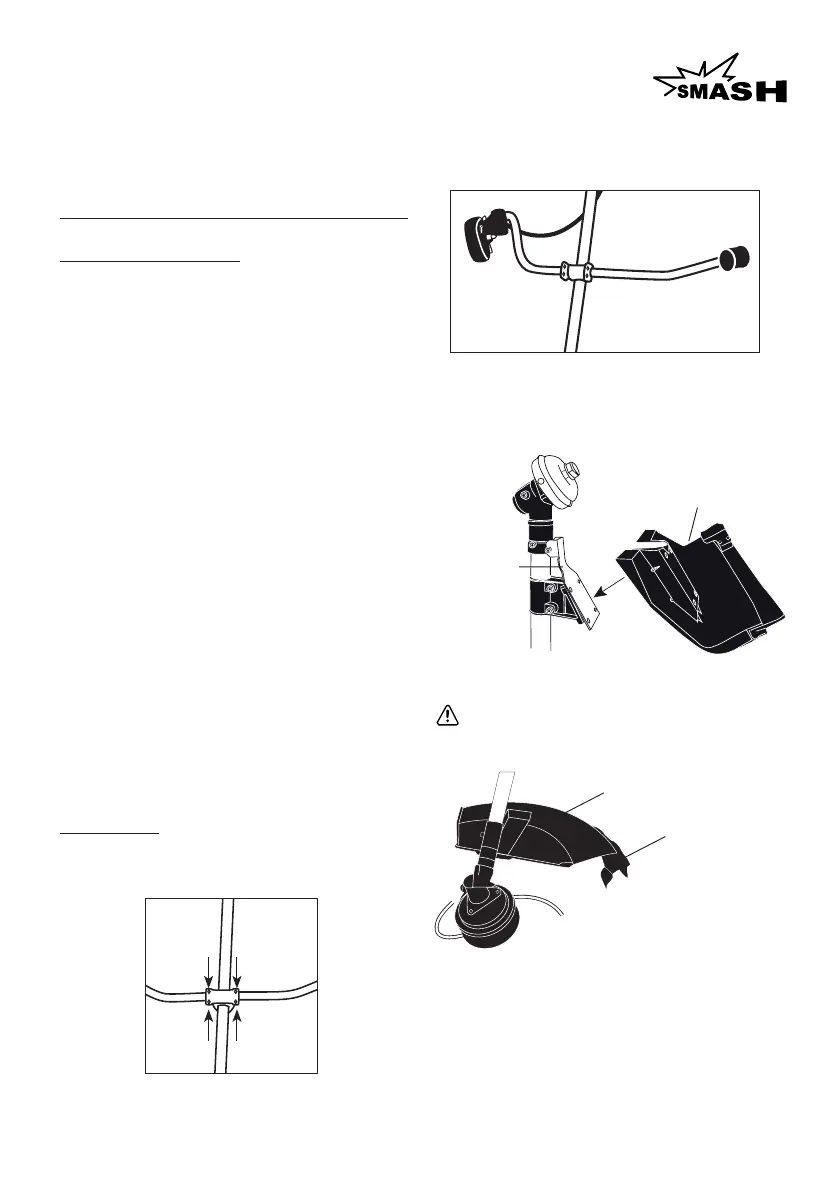 SMASH