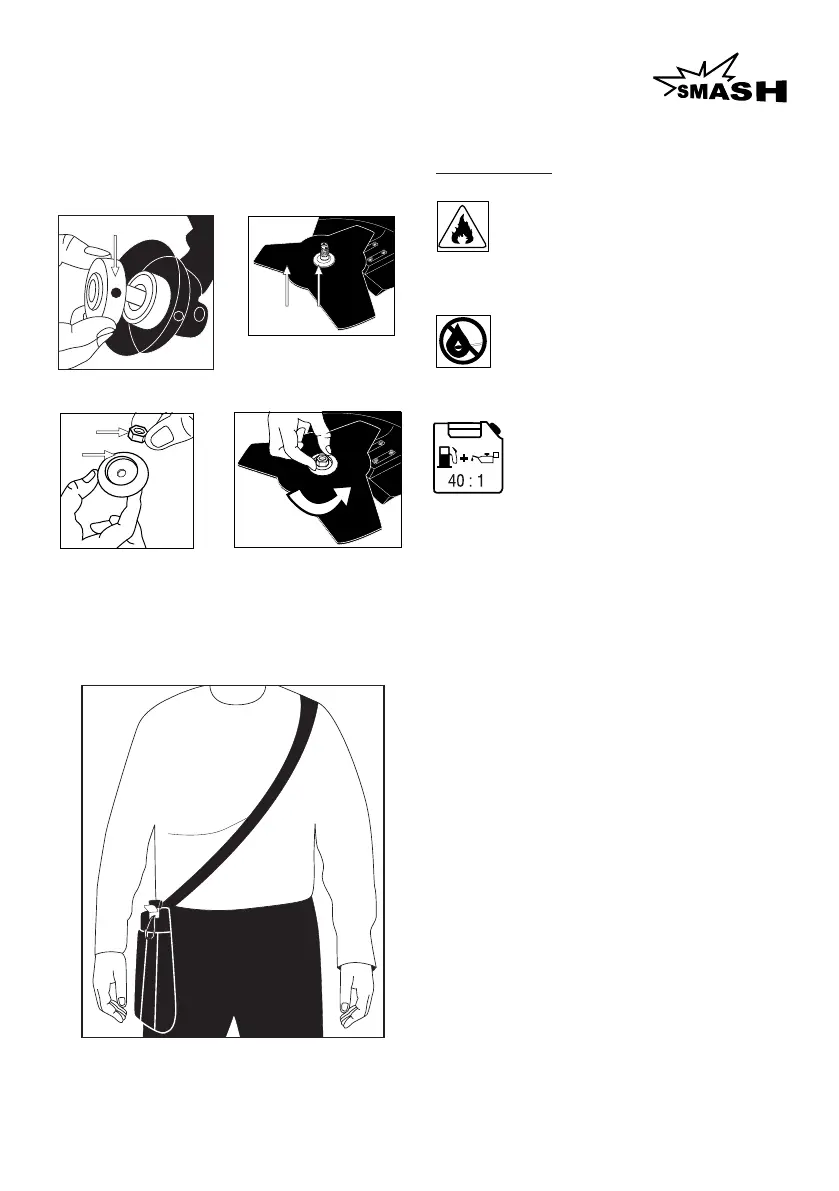 SMASH

40 : 1