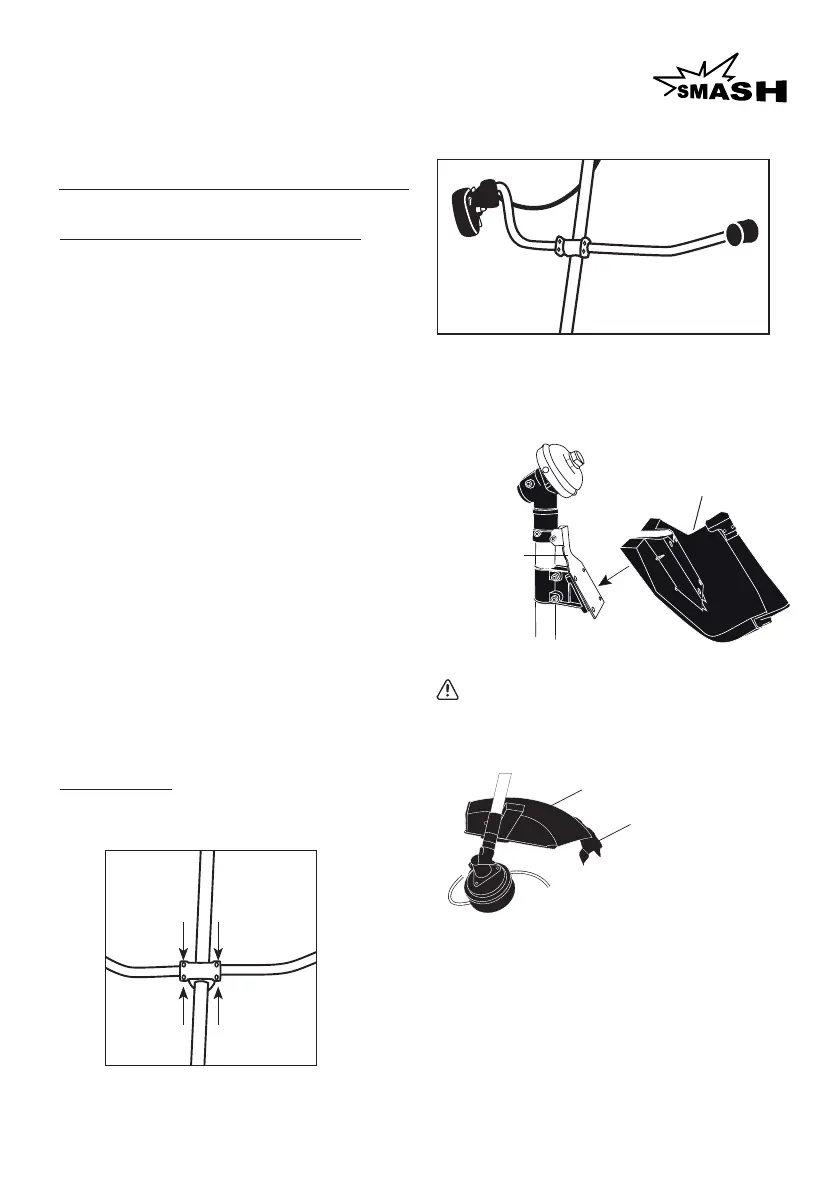 SMASH