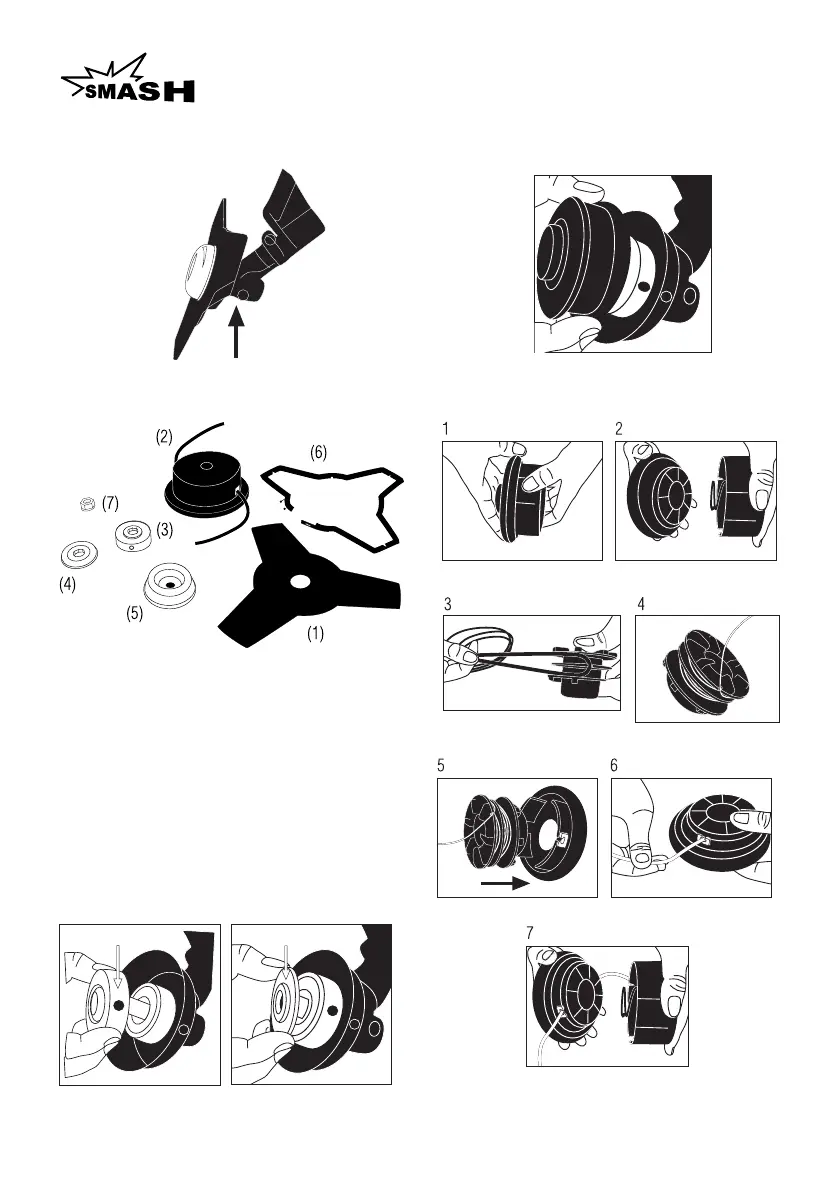 SMASH

(2)
(6)
(7)
(3)
(4)
(5)
(1)

1
2
3
4
5
6
7