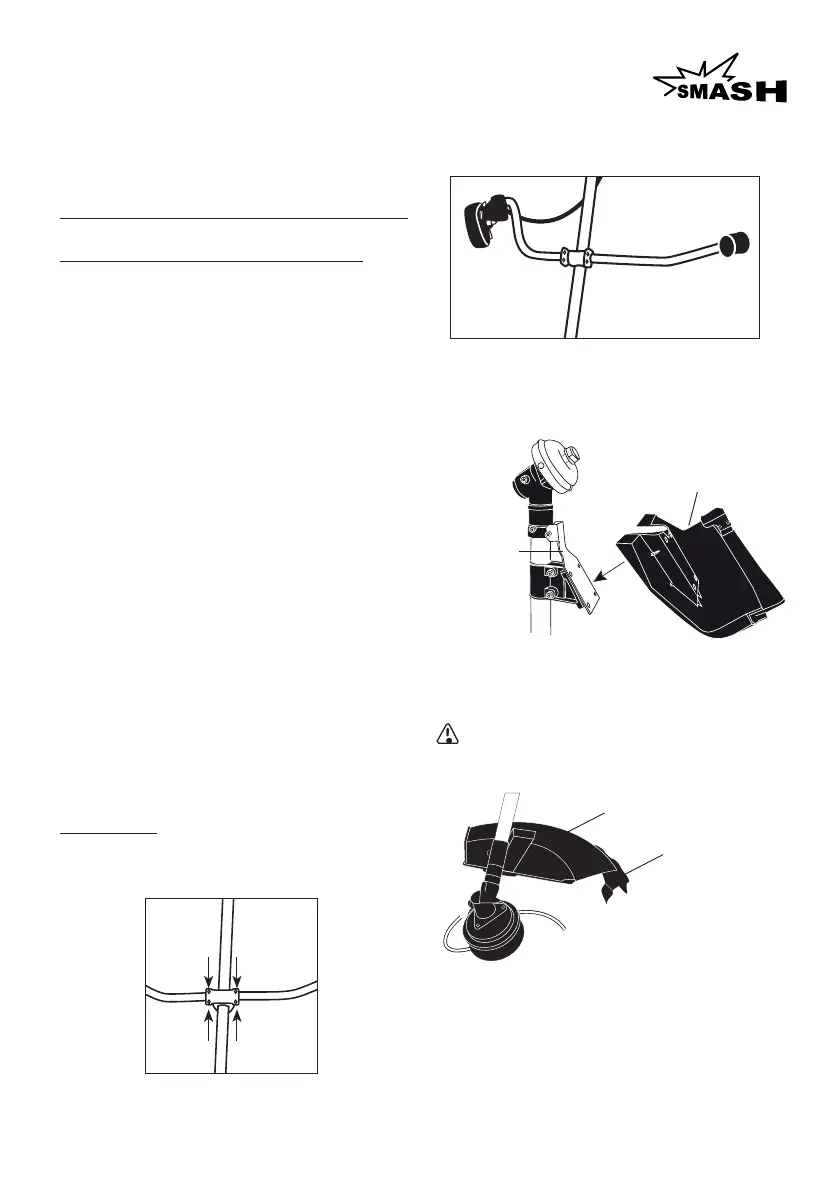 SMASH