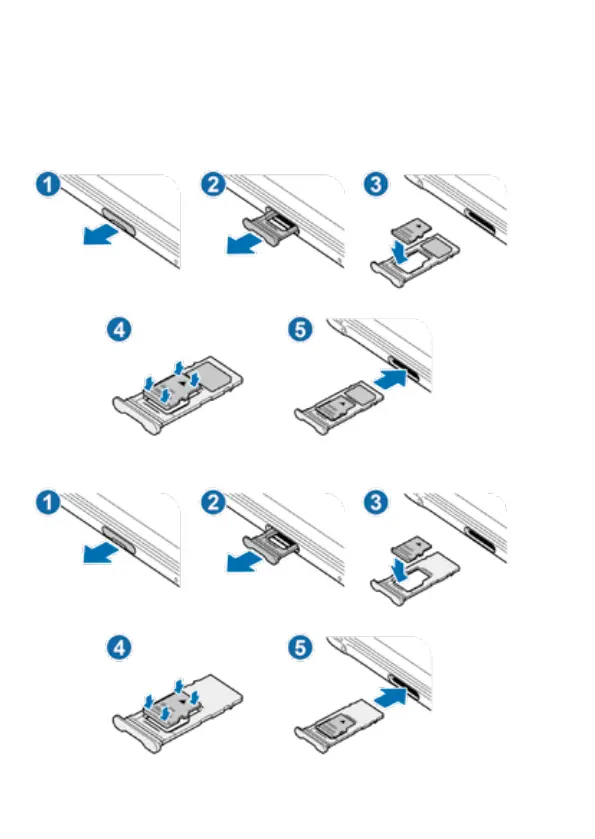 1 2 3

4 5

1 2 3

4 5