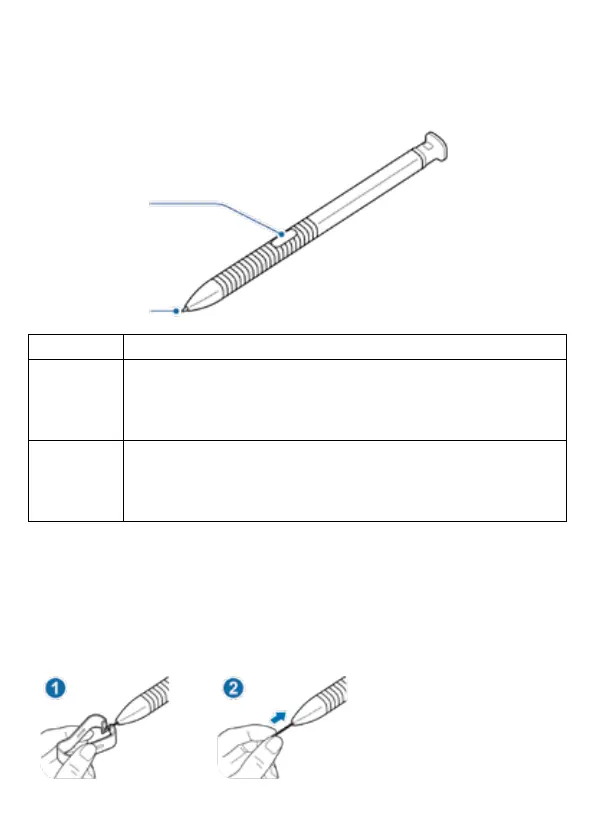 1

2