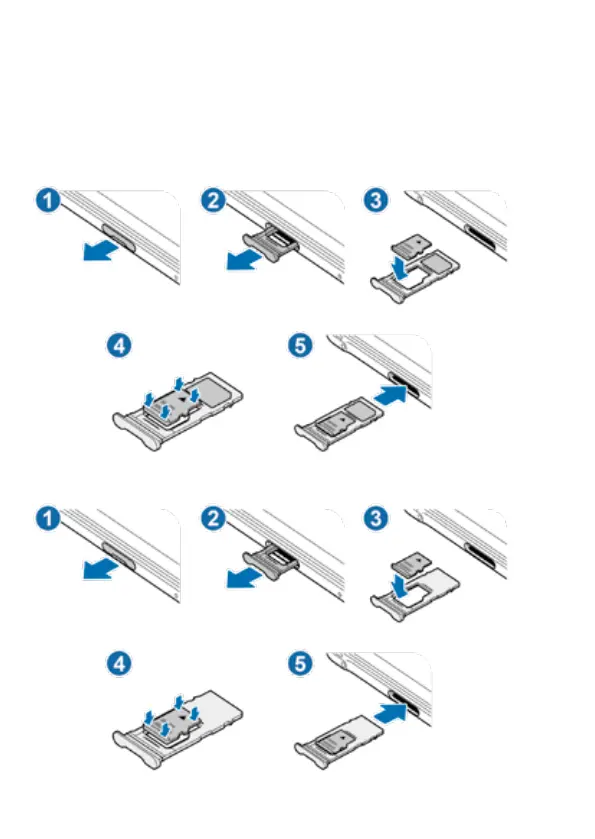 1 2 3

4 5

1 2 3

4 5