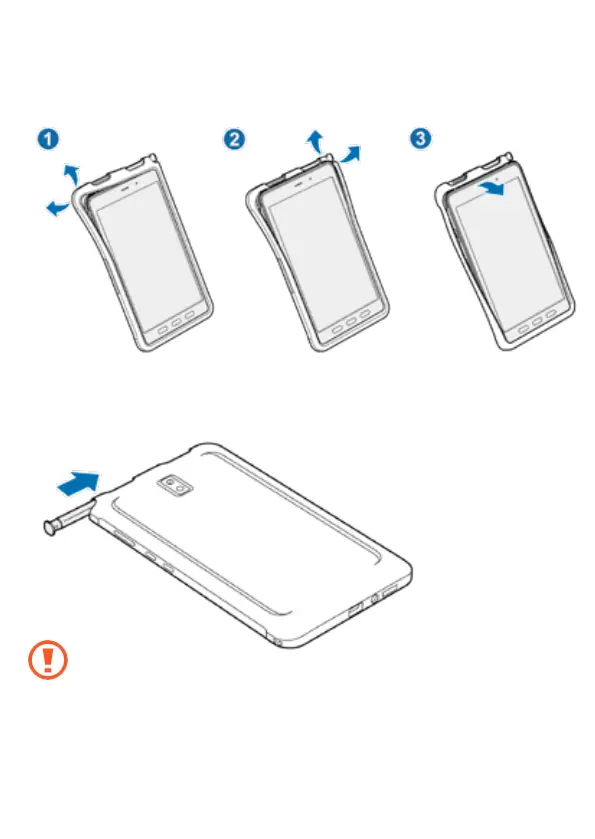 1

2

3