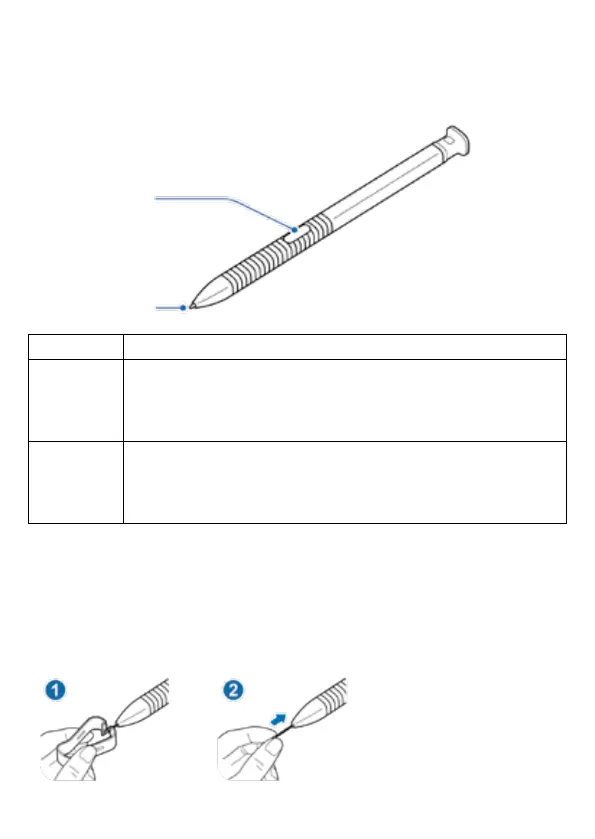 1

2