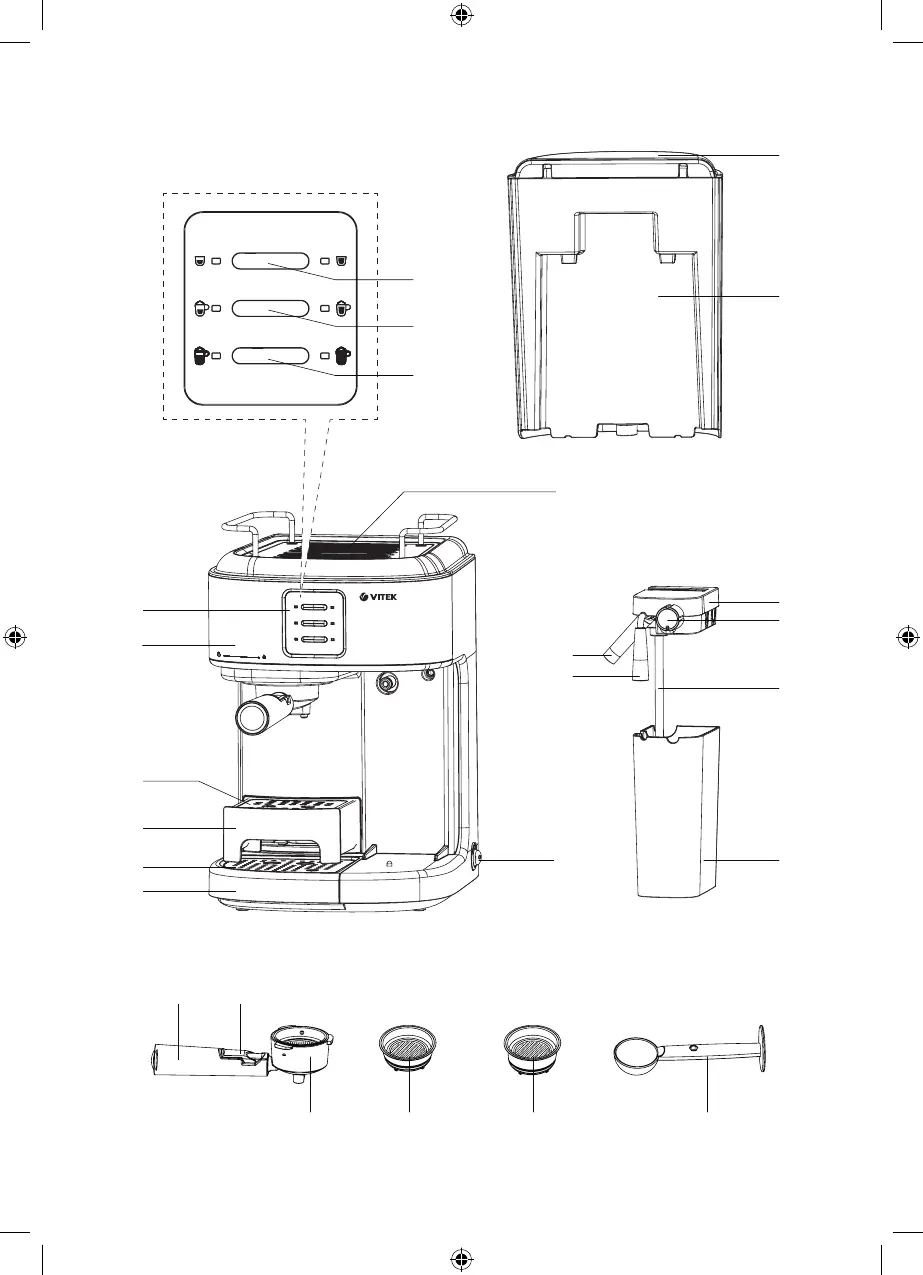 VITEK